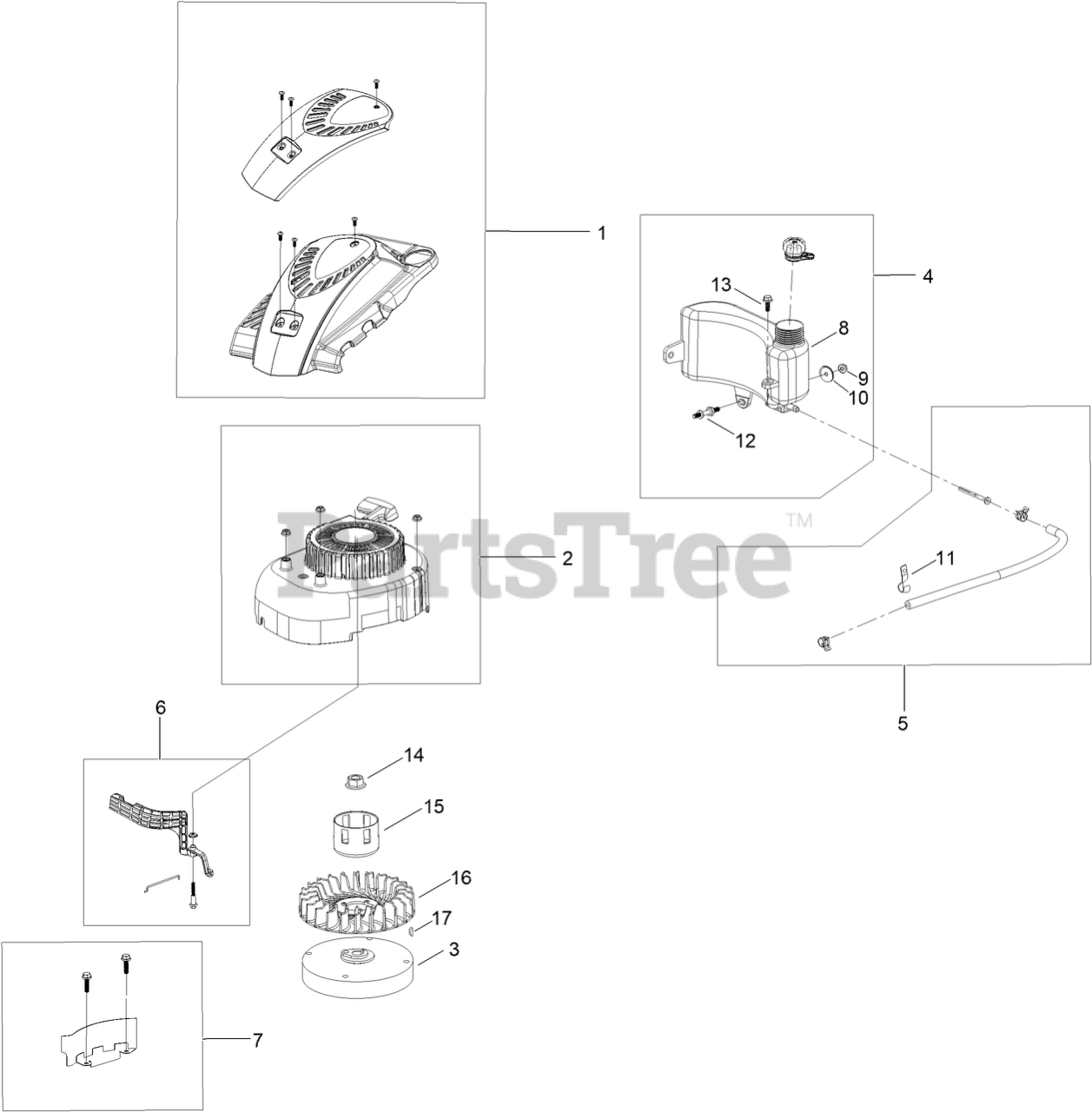 1
4
13
8
9
10
12
PartsTree™
2
11
5
6
14
15
16
17
3
7