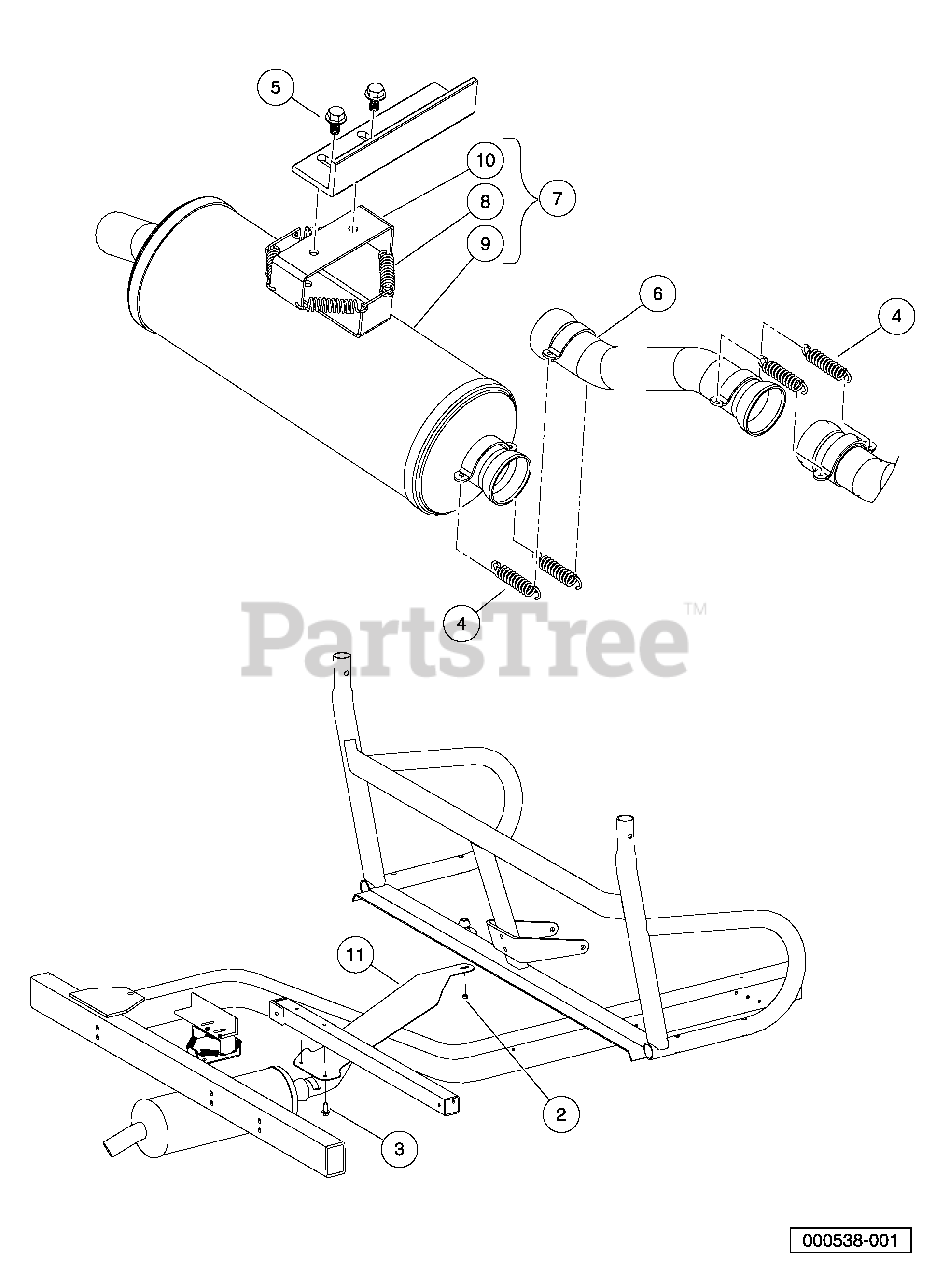 5
10
8
9
7
6
4
4
PartsTree™
11
2
3
000538-001