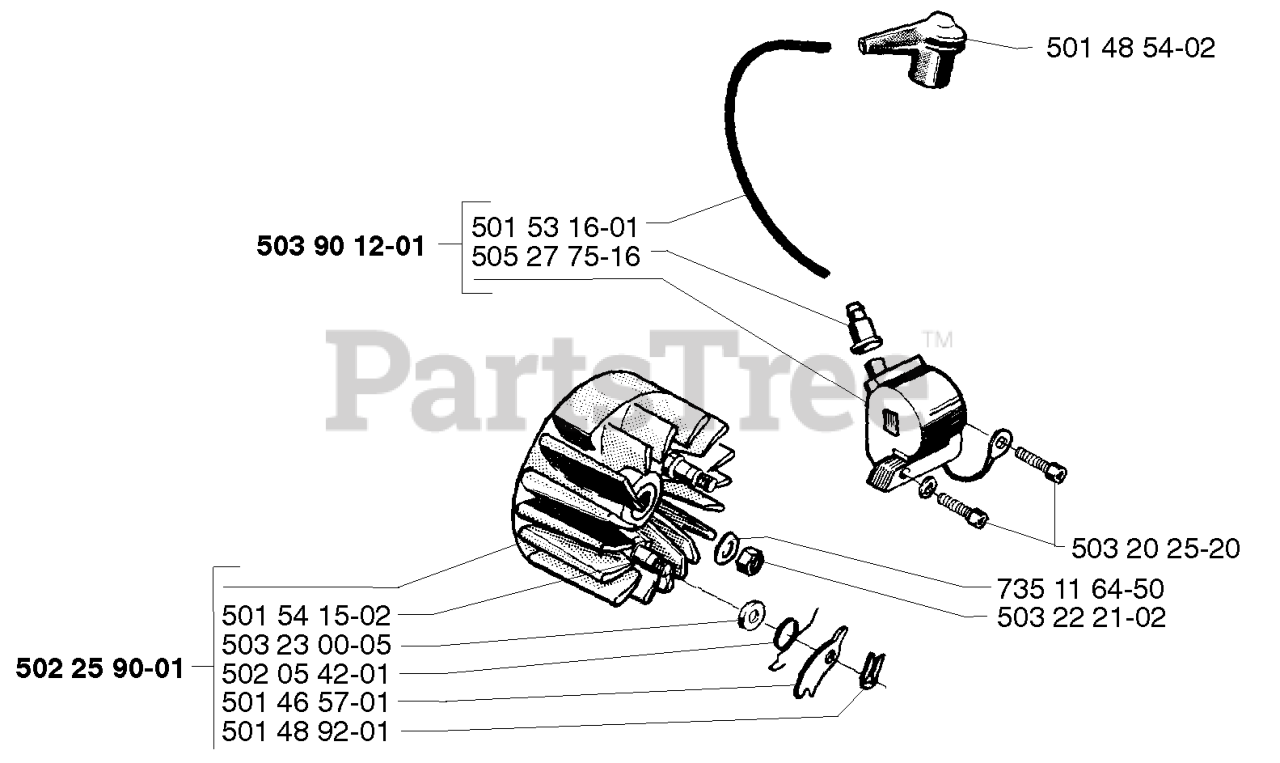 501 48 54-02

503 90 12-01
501 53 16-01
505 27 75-16

PartsTree™

503 20 25-20
735 11 64-50
503 22 21-02

502 25 90-01
501 54 15-02
503 23 00-05
502 05 42-01
501 46 57-01
501 48 92-01