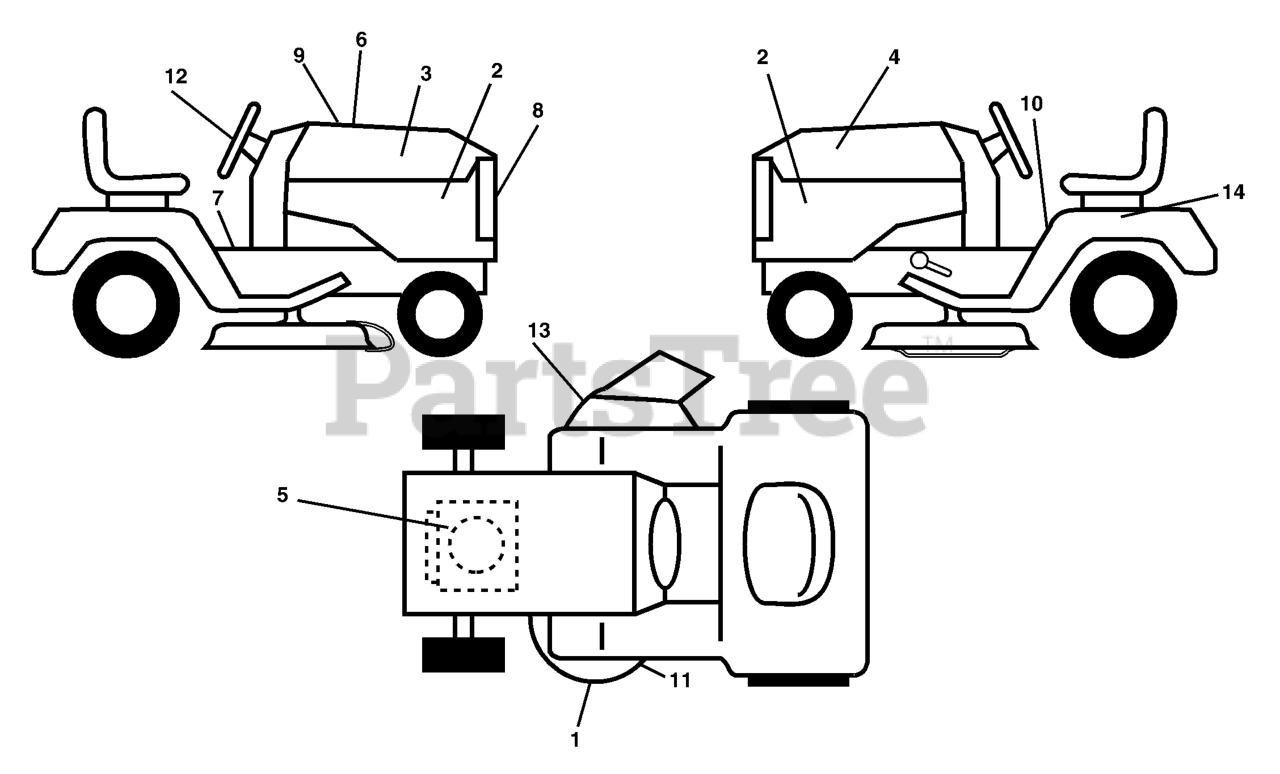 12
9
6
3
2
8
7
2
4
10
14
13
PartsTree™
5
11
1