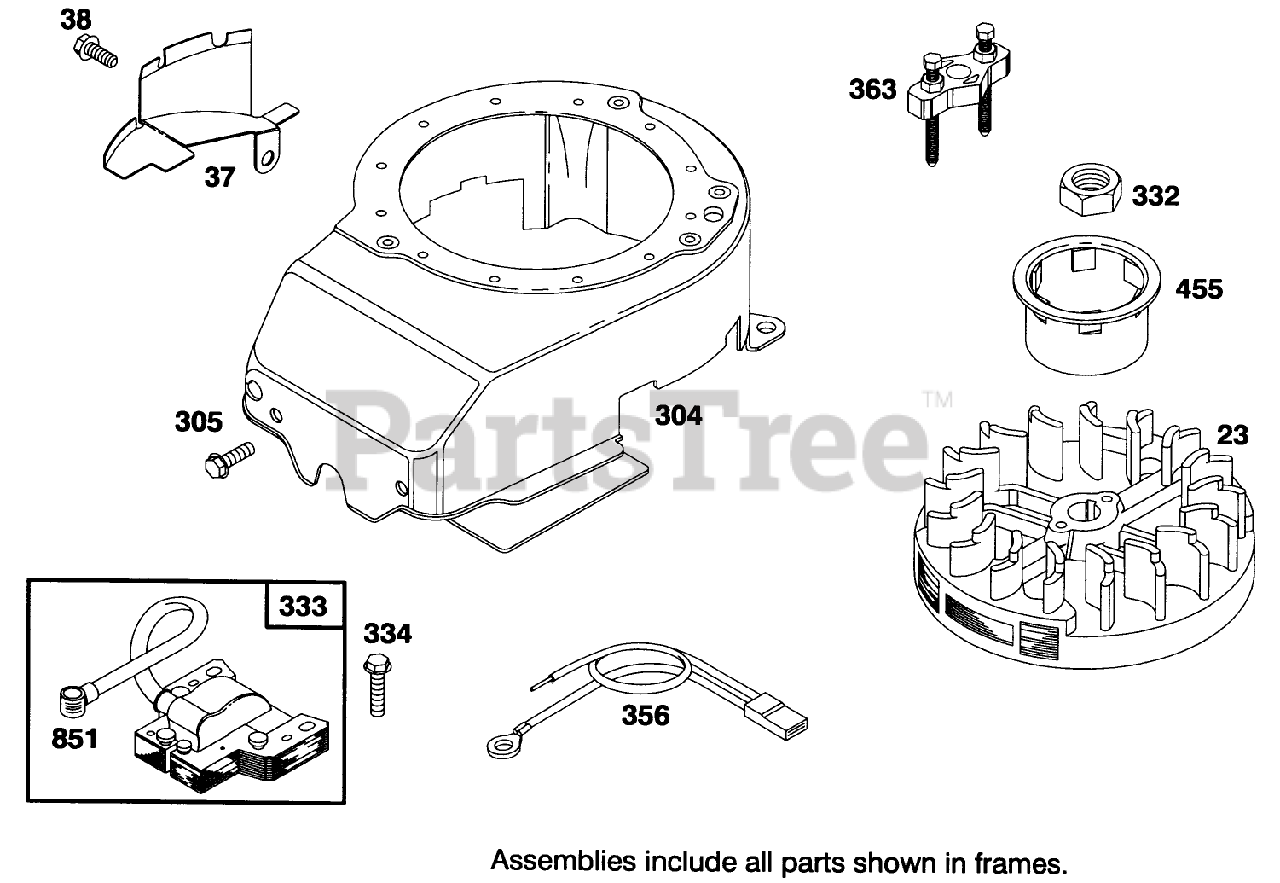 38

37

363

332

455

305

304

PartsTree™

23

333

334

851

356

Assemblies include all parts shown in frames.