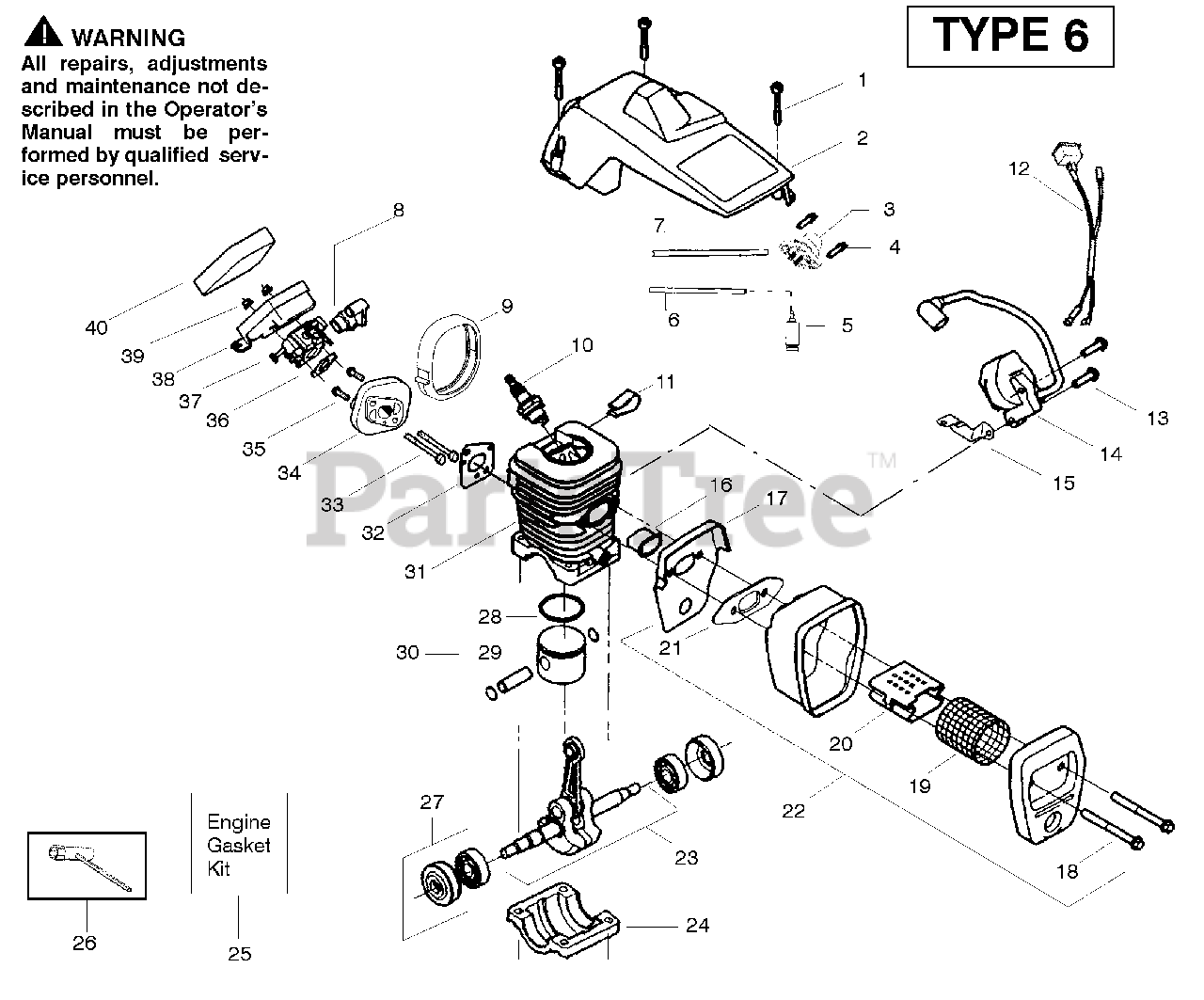 WARNING
All repairs, adjustments and maintenance not described in the Operator's Manual must be performed by qualified service personnel.

TYPE 6

1
2
3
4
5
6
7
8
9
10
11
12
13
14
15
16
17
18
19
20
21
22
23
24
25
26
27
28
29
30
31
32
33
34
35
36
37
38
39
40

Engine Gasket Kit

PartsTree™