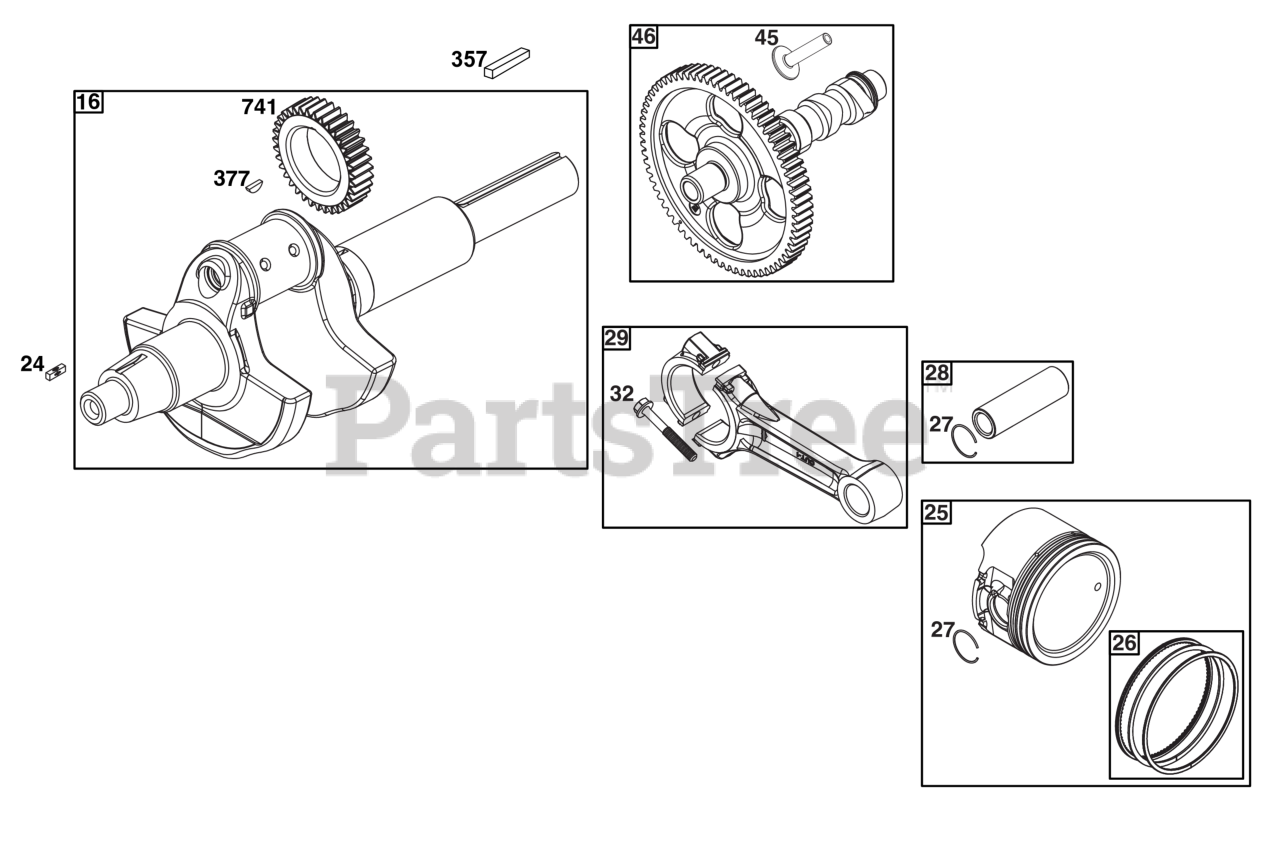 357
16
741
377
24
46
45
29
32
28
27
25
27
26
PartsTree™