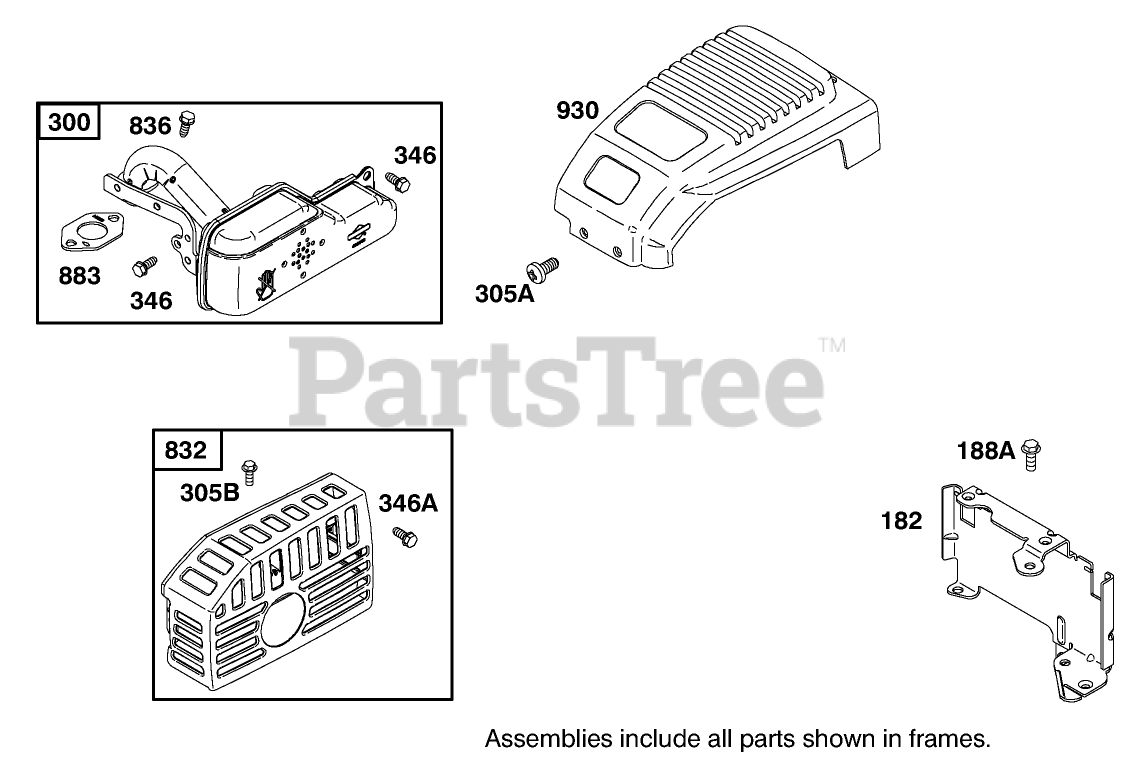 300
836
346
883
346
930
305A
PartsTree™
832
305B
346A
188A
182
Assemblies include all parts shown in frames.