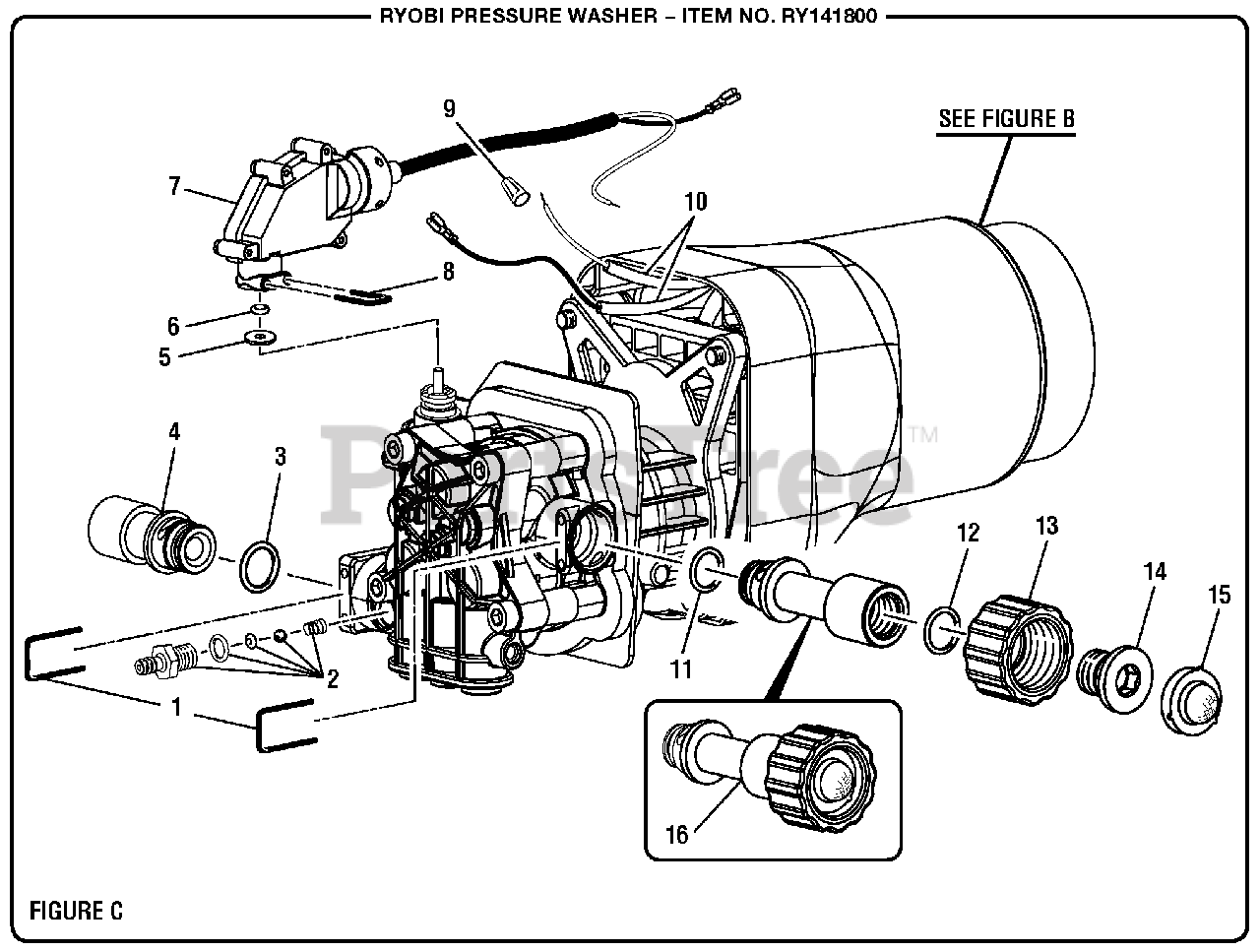 RYOBI PRESSURE WASHER – ITEM NO. RY141800

SEE FIGURE B

9

7

10

8

6

5

4

3

PartsTree™

12

13

14

15

11

2

1

16

FIGURE C