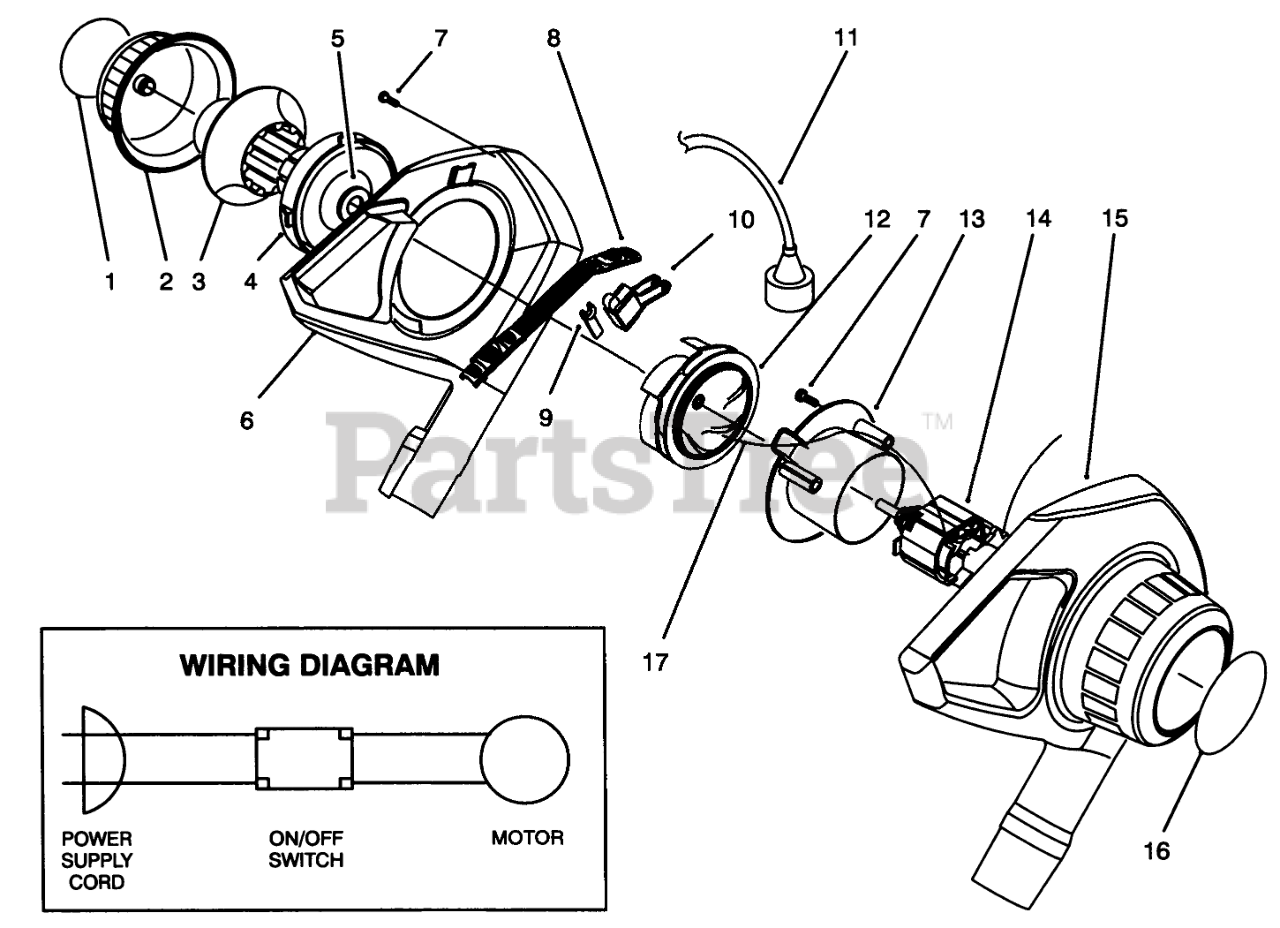 5 7 8 11

1 2 3 4

10

12 7 13 14 15

6

9

PartsTree™

17

16

WIRING DIAGRAM

POWER SUPPLY CORD

ON/OFF SWITCH

MOTOR