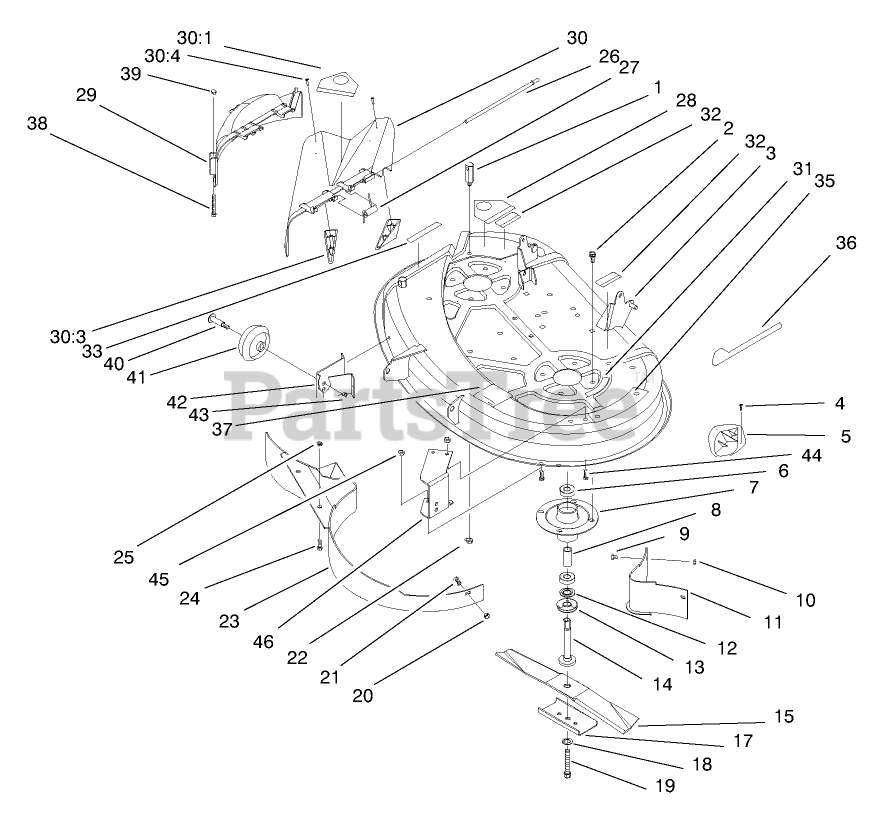 30:1
30:4
39
29
38
30
26
27
1
28
32
2
32
3
31
35
36
30:3
33
40
41
42
43
37
PartsTree
4
5
44
6
7
8
9
10
11
12
13
14
15
17
18
19
25
45
24
23
46
22
21
20