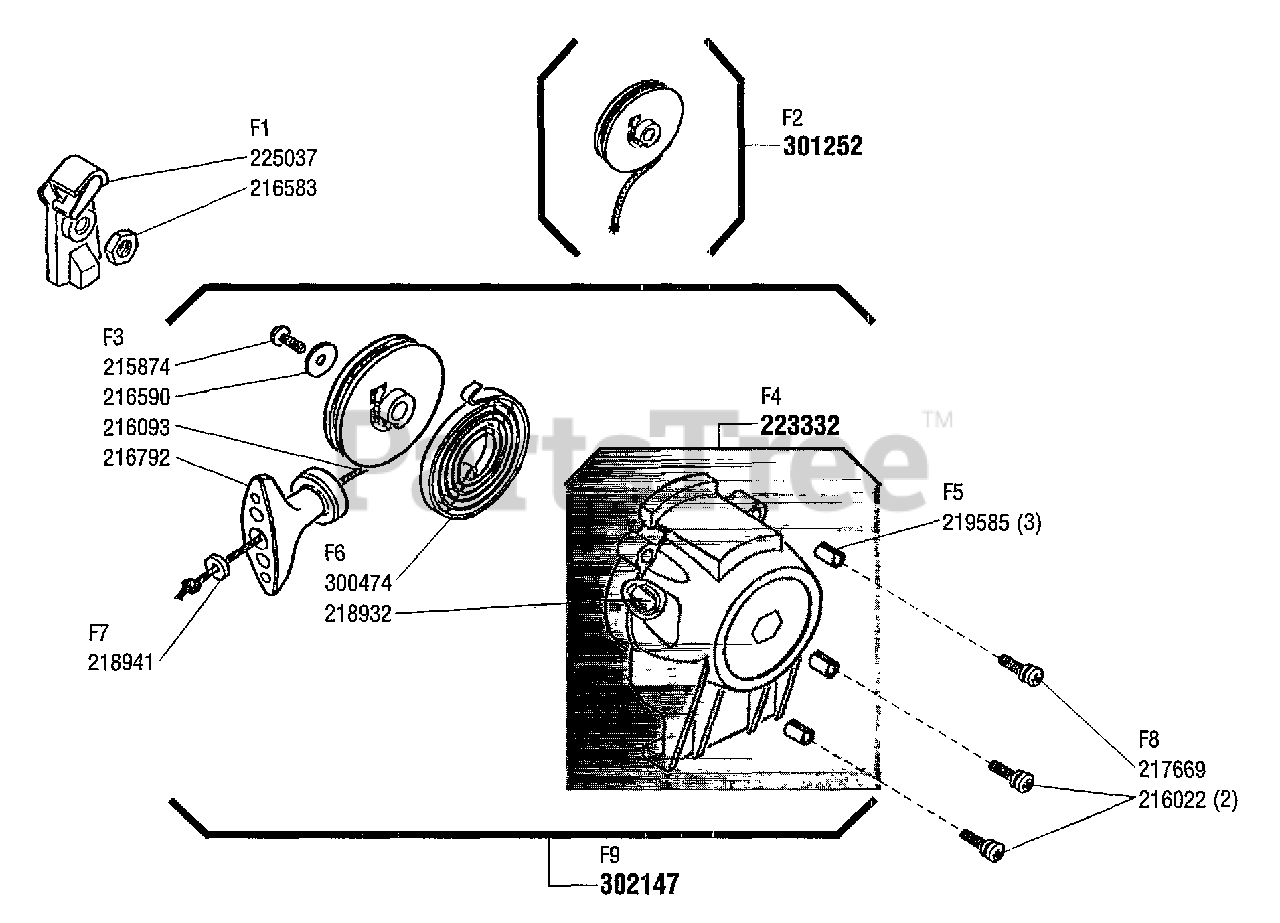 F1
225037
216583

F2
301252

F3
215874
216590
216093
216792

F4
223332

PartsTree™

F5
219585 (3)

F6
300474
218932

F7
218941

F8
217669
216022 (2)

F9
302147