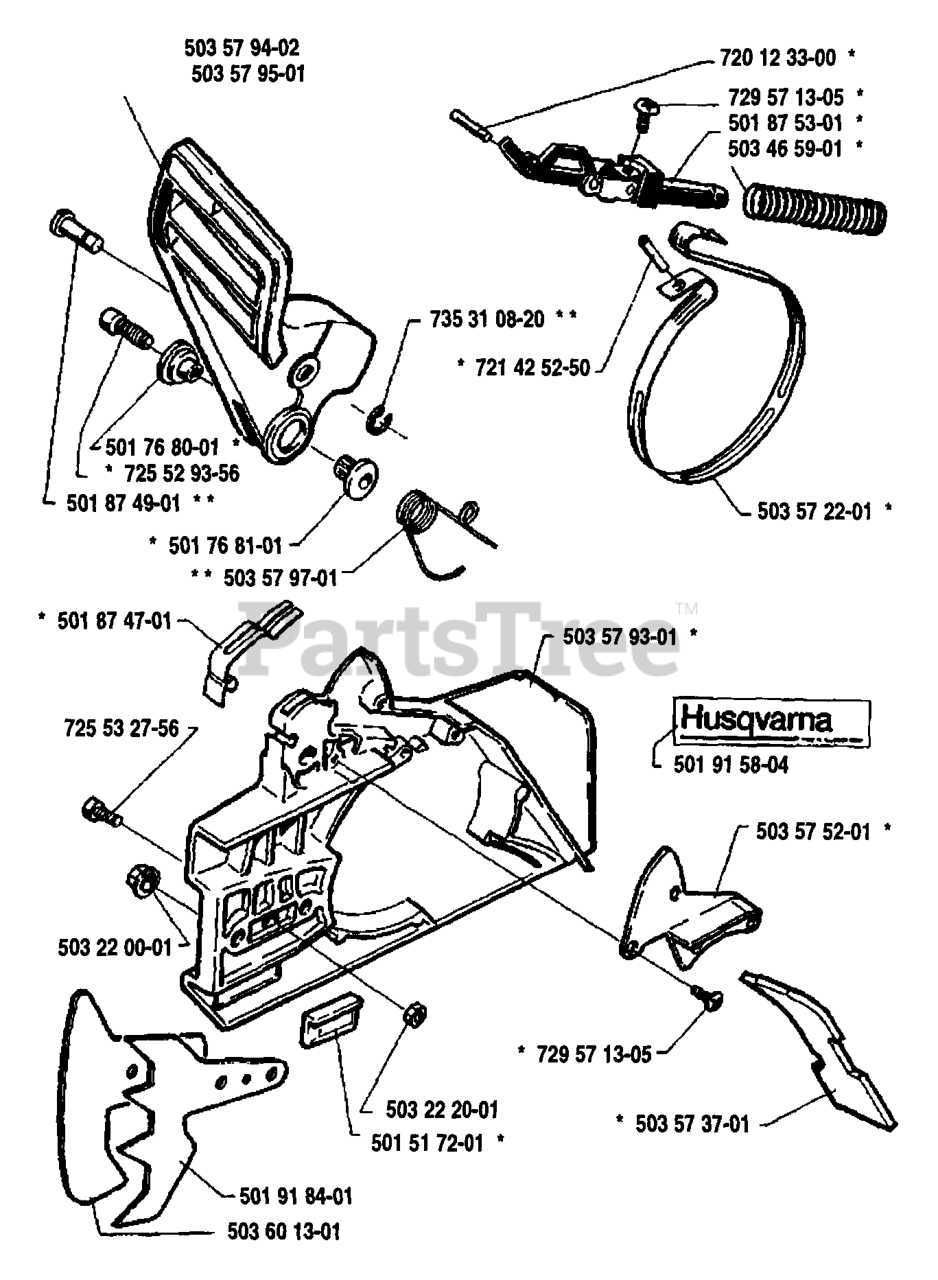 503 57 94-02
503 57 95-01

720 12 33-00 *
729 57 13-05 *
501 87 53-01 *
503 46 59-01 *

735 31 08-20 * *
* 721 42 52-50

501 76 80-01 *
* 725 52 93-56
501 87 49-01 * *

* 501 76 81-01
* * 503 57 97-01

503 57 22-01 *

* 501 87 47-01

PartsTree™

503 57 93-01 *

725 53 27-56

Husqvarna
501 91 58-04

503 57 52-01 *

503 22 00-01

* 729 57 13-05

503 22 20-01
501 51 72-01 *

* 503 57 37-01

501 91 84-01
503 60 13-01