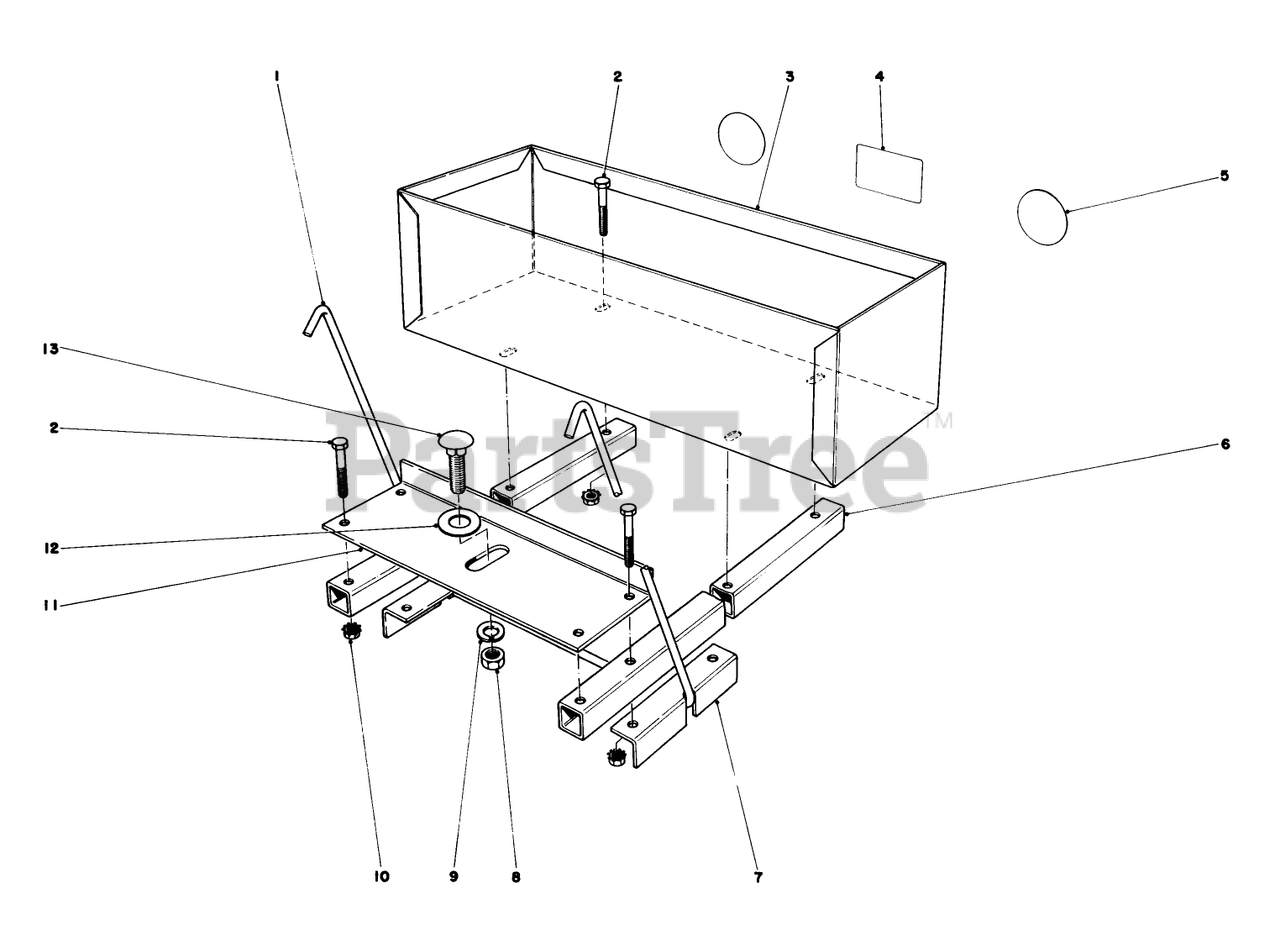 1
2
3
4
5
13
2
PartsTree™
6
12
11
10
9
8
7