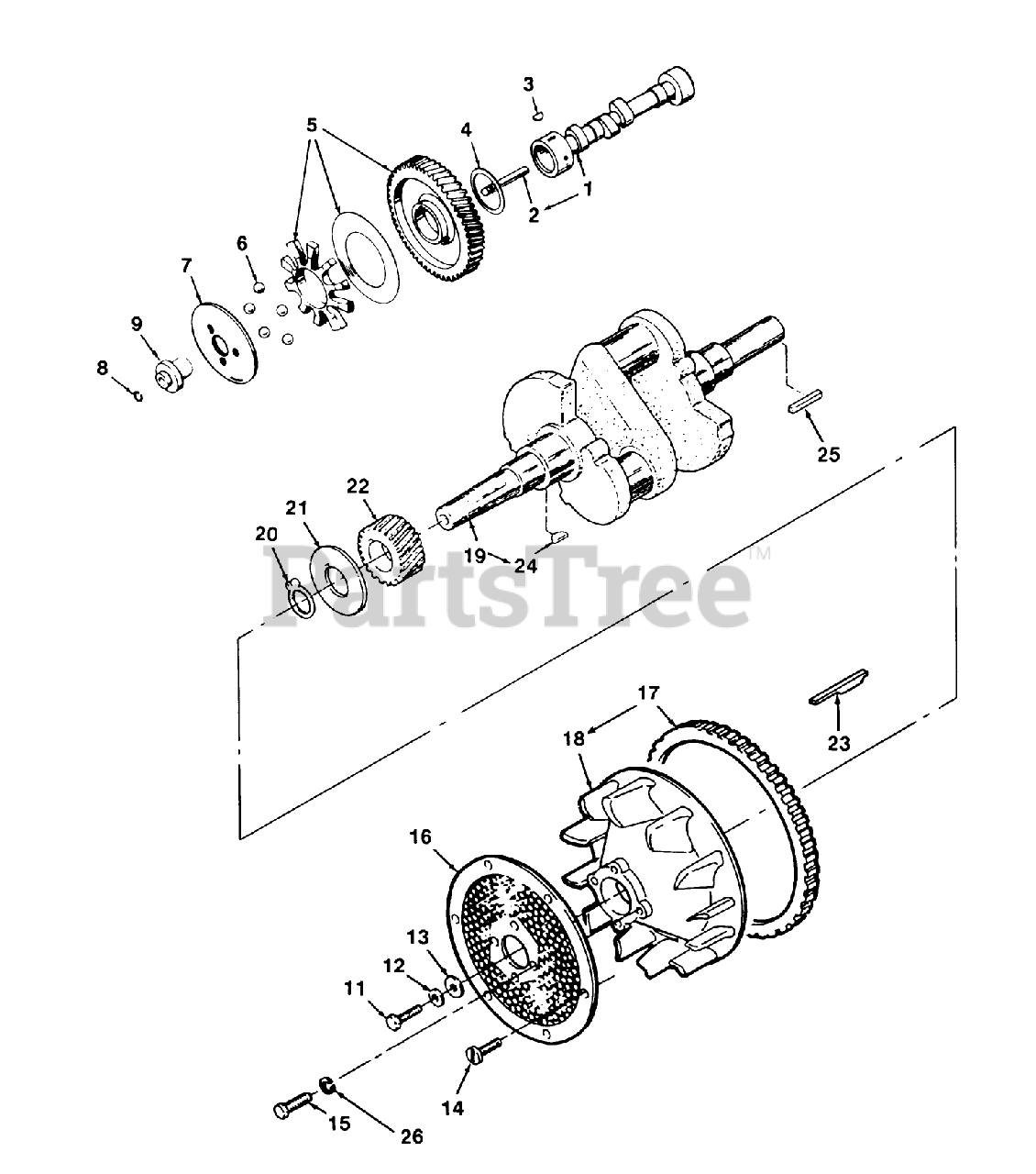 3
5
4
1
2
6
7
9
8
25
22
21
20
19
24
PartsTree™
17
18
23
16
13
12
11
14
15
26