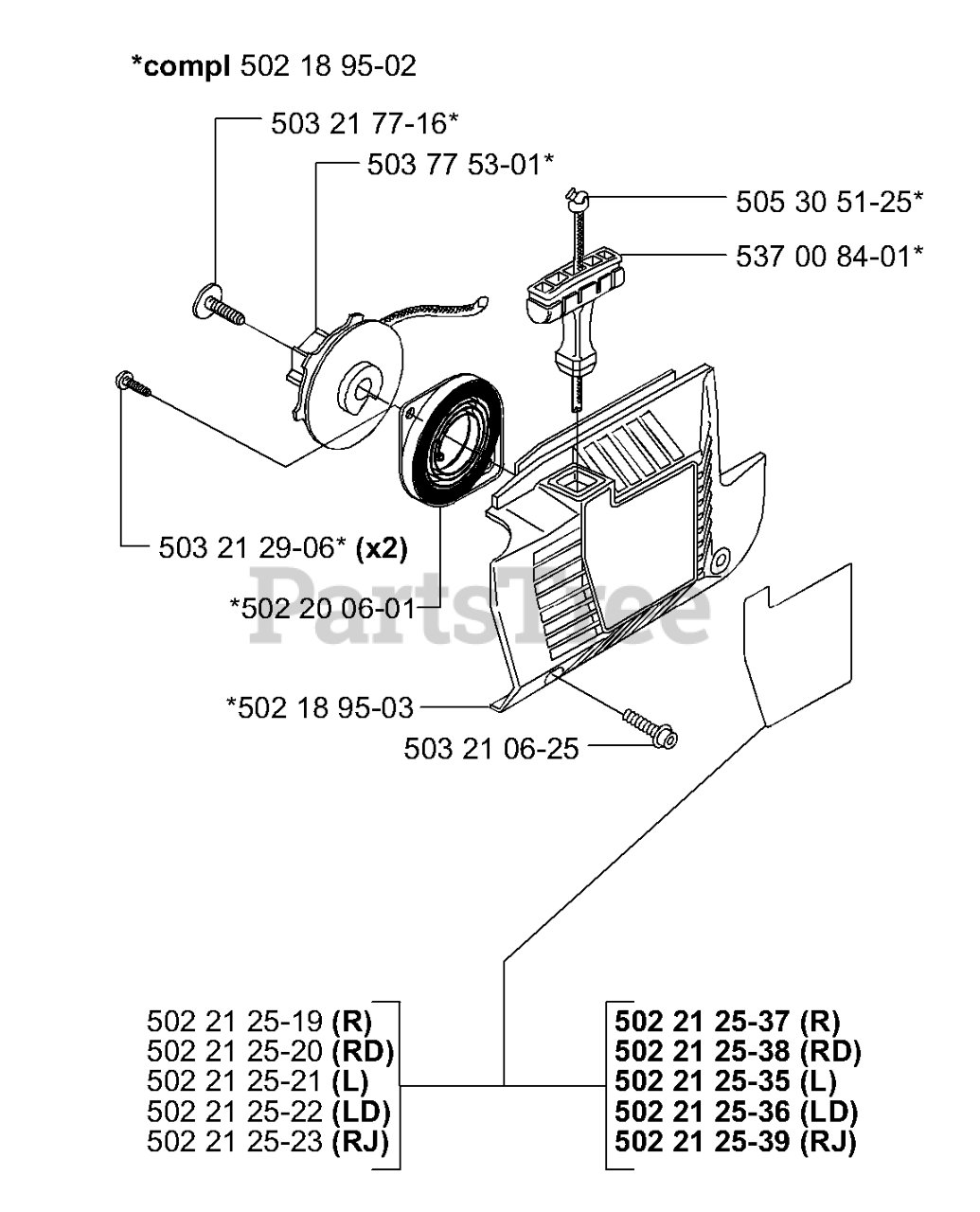 *compl 502 18 95-02

503 21 77-16*

503 77 53-01*

505 30 51-25*

537 00 84-01*

503 21 29-06* (x2)

*502 20 06-01

PartsTree

*502 18 95-03

503 21 06-25

502 21 25-19 (R)
502 21 25-20 (RD)
502 21 25-21 (L)
502 21 25-22 (LD)
502 21 25-23 (RJ)

502 21 25-37 (R)
502 21 25-38 (RD)
502 21 25-35 (L)
502 21 25-36 (LD)
502 21 25-39 (RJ)