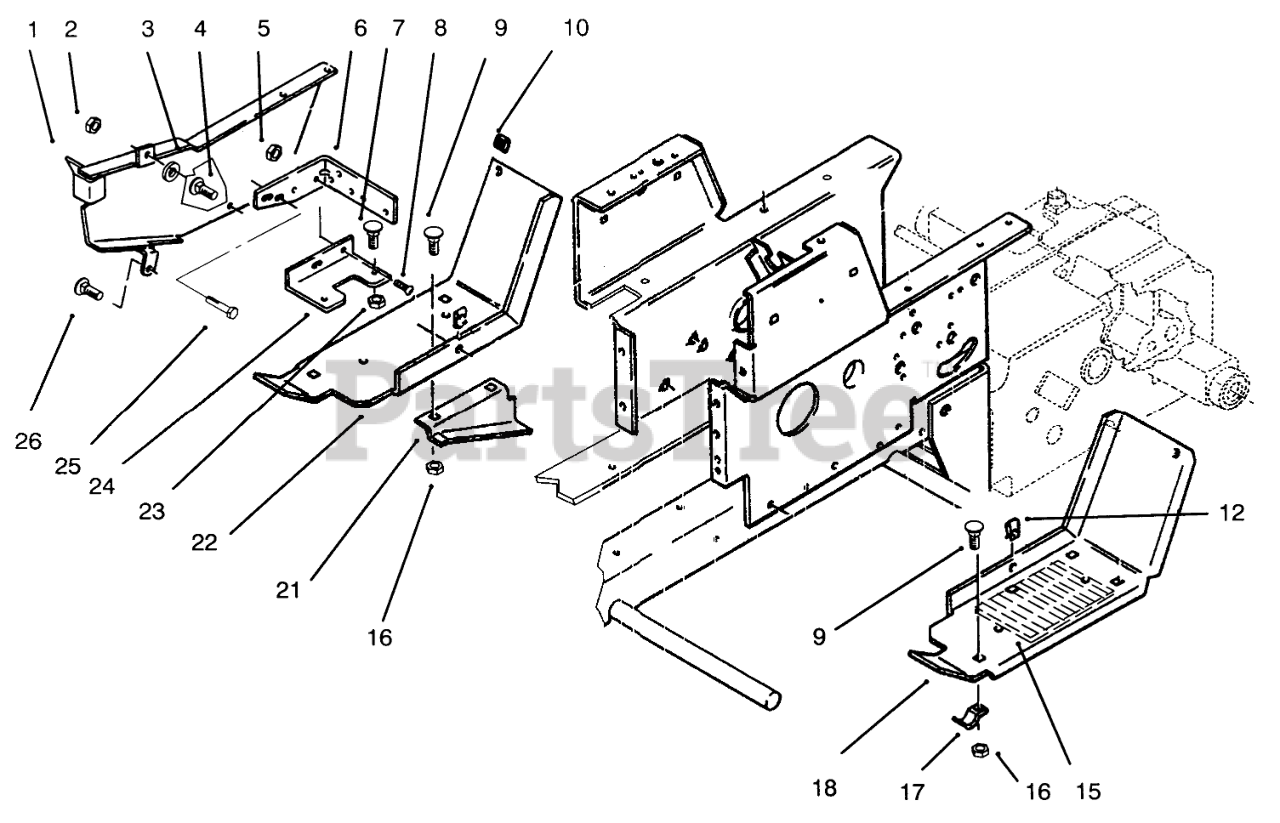 1 2 3 4 5 6 7 8 9 10

26

25

24

23

22

21

16

PartsTree

12

9

18

17 16 15