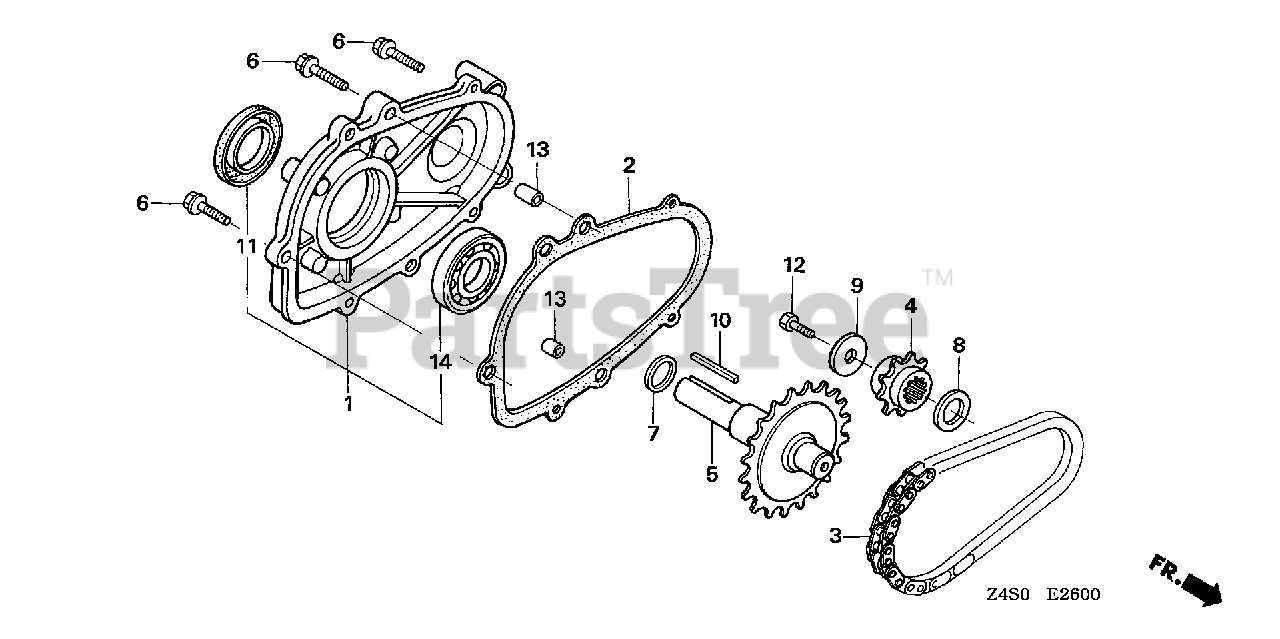 6
6
6
11
13
2
13
14
1
12
9
4
10
8
7
5
3
PartsTree™
FR.
Z4S0 E2600