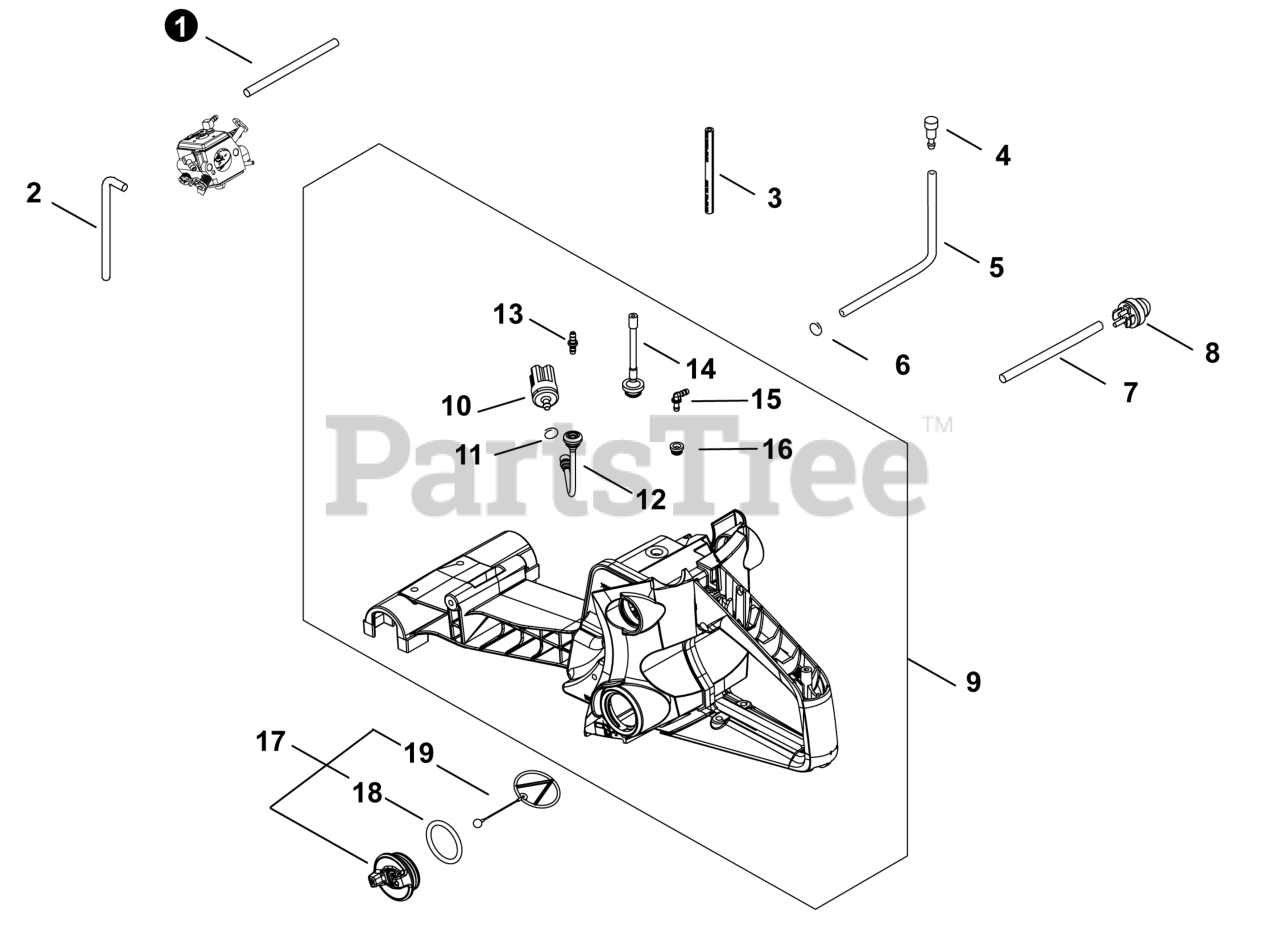 1
2
3
4
5
6
7
8
13
14
10
15
11
16
12
PartsTree™
9
17
19
18