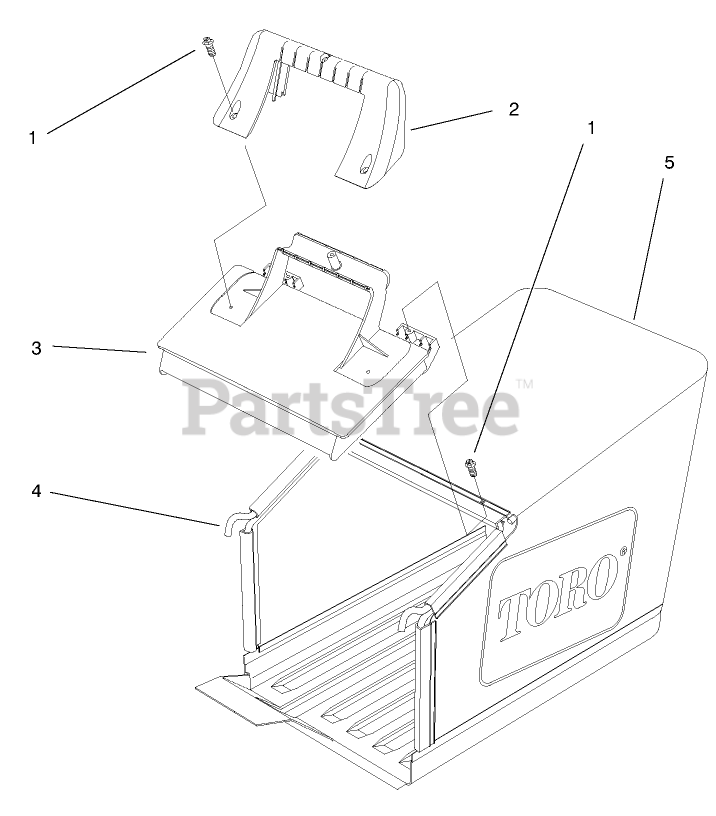 1
2
1
5
3
PartsTree™
4
TORO®