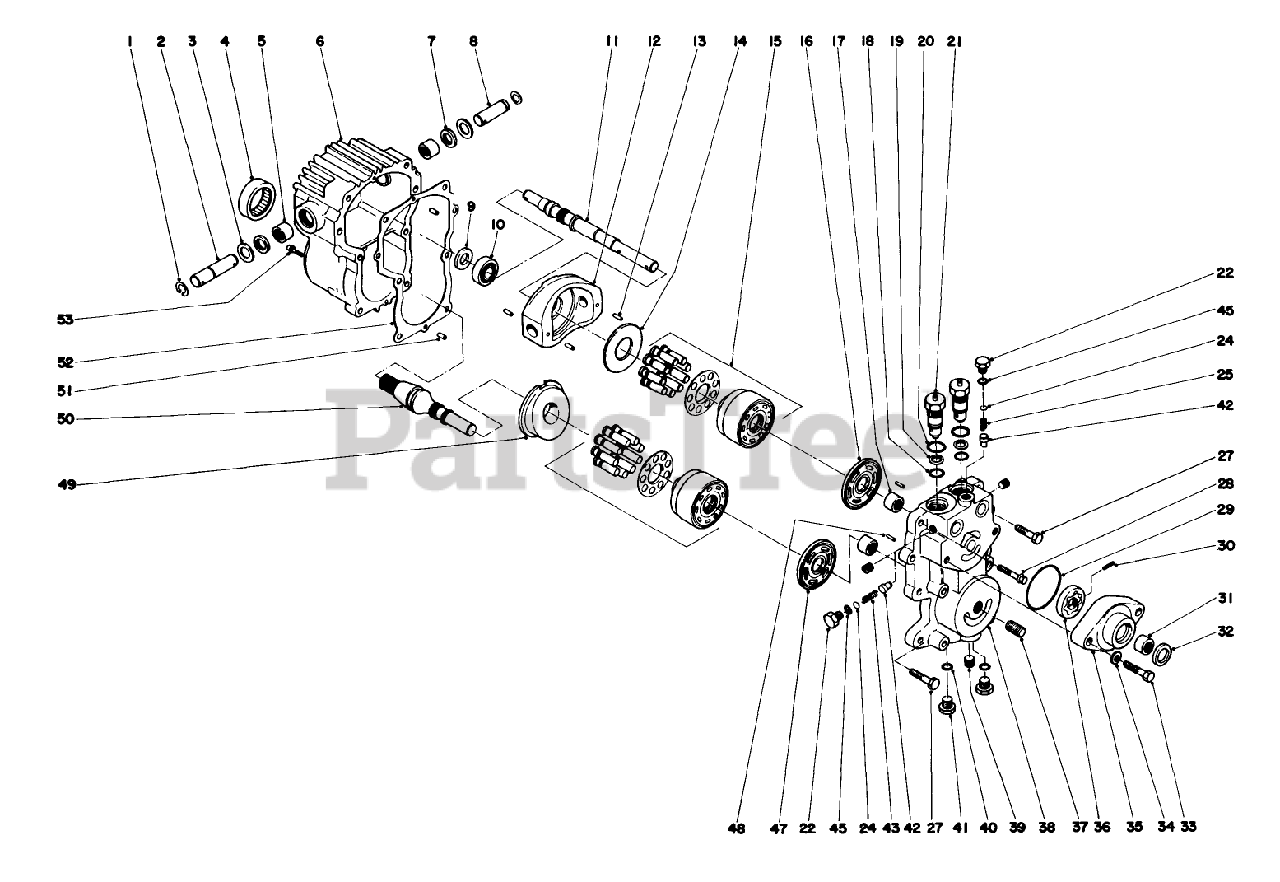 1 2 3 4 5 6 7 8 11 12 13 14 15 16 17 18 19 20 21

9
10

22
45
24
25
42
27
28
29
30
31
32

53
52
51
50
49

PartsTree

48 47 22 45 24 43 42 27 41 40 39 38 37 36 35 34 33