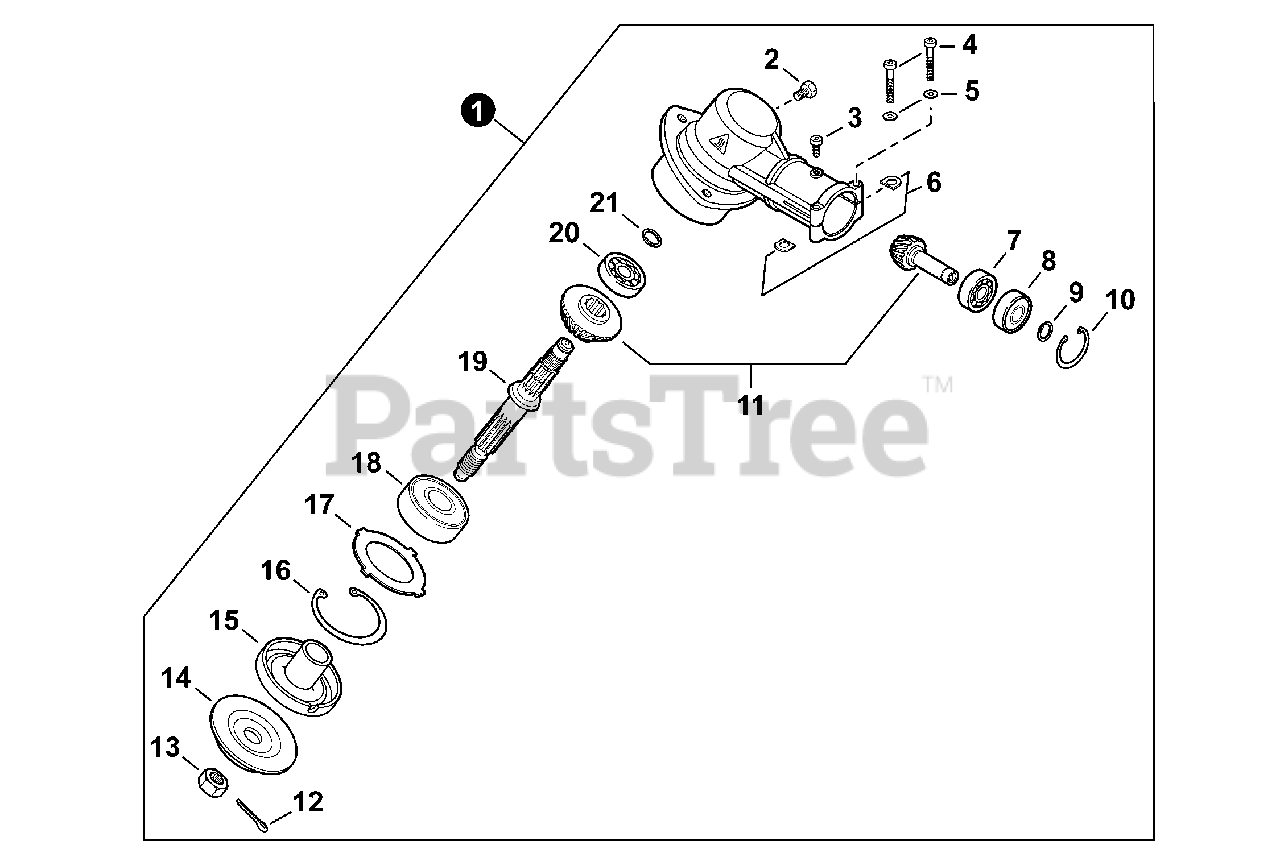 1
2
4
5
3
6
21
20
7
8
9
10
19
11
PartsTree™
18
17
16
15
14
13
12