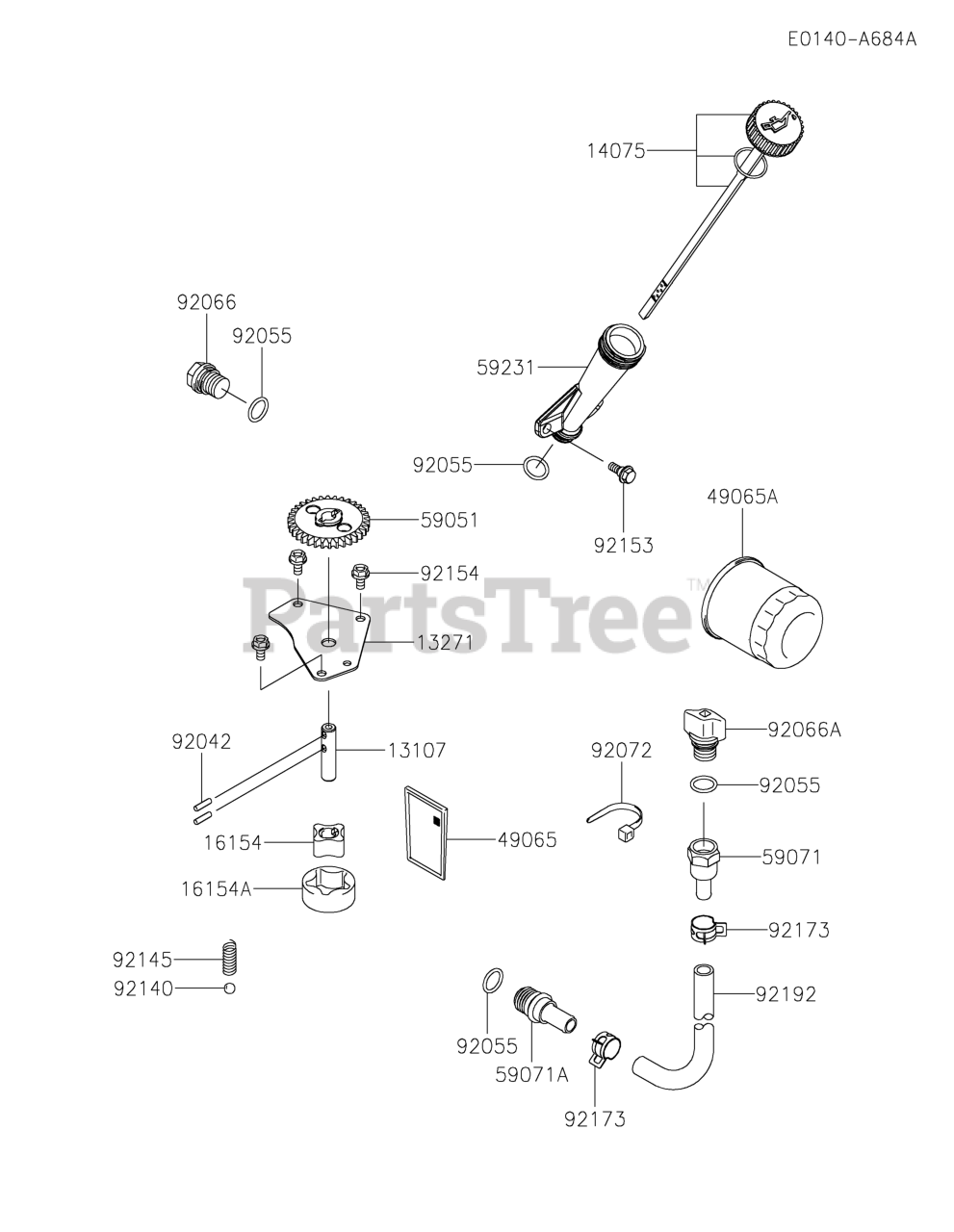 E0140-A684A

14075

92066
92055

59231

92055
92153

49065A

59051
92154

PartsTree™

13271

92042
13107

92066A
92072
92055

16154
49065
59071
16154A

92173

92145
92140
92192

92055
59071A
92173