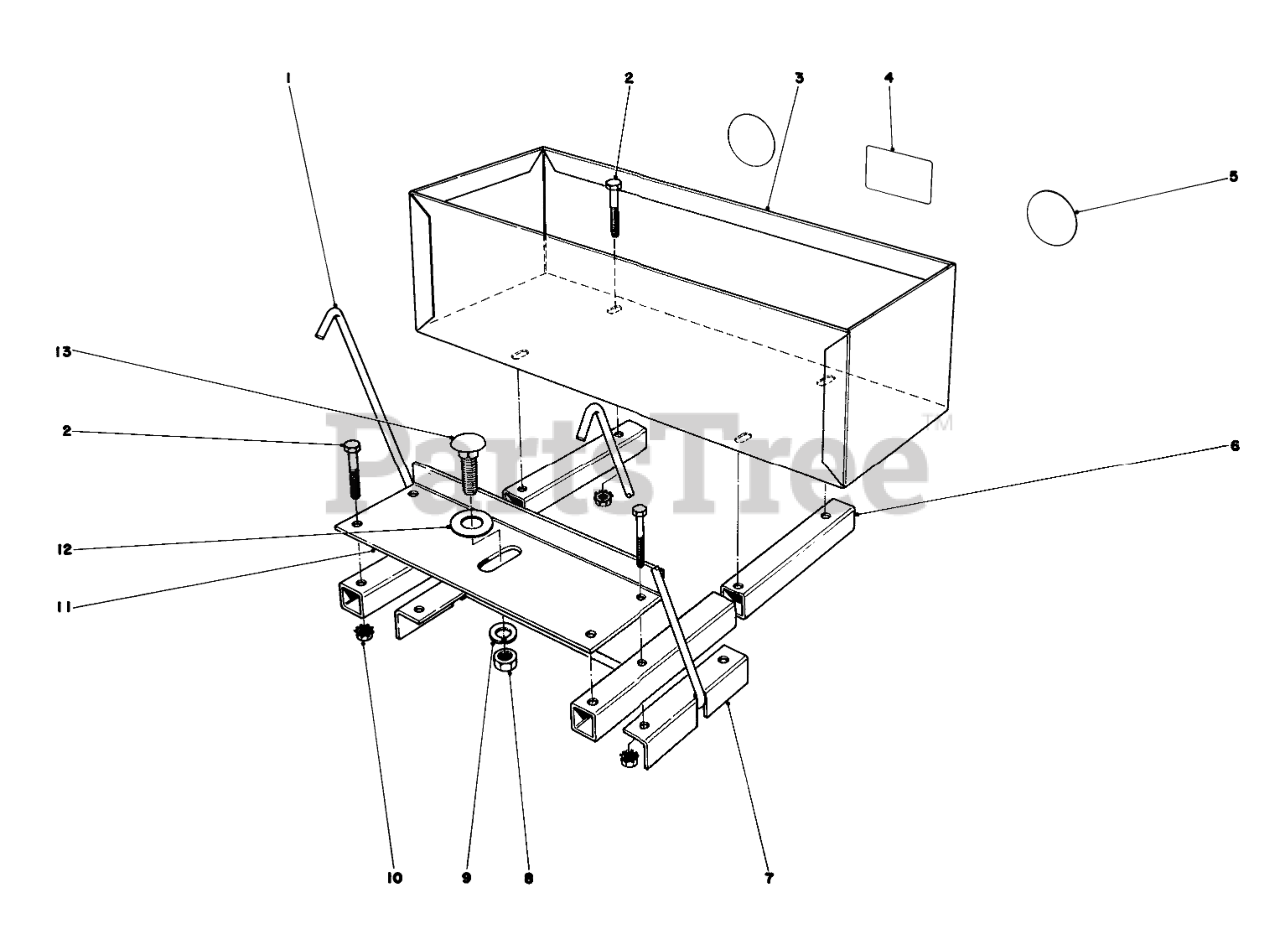 1
2
3
4
5
13
2
PartsTree™
6
12
11
10
9
8
7