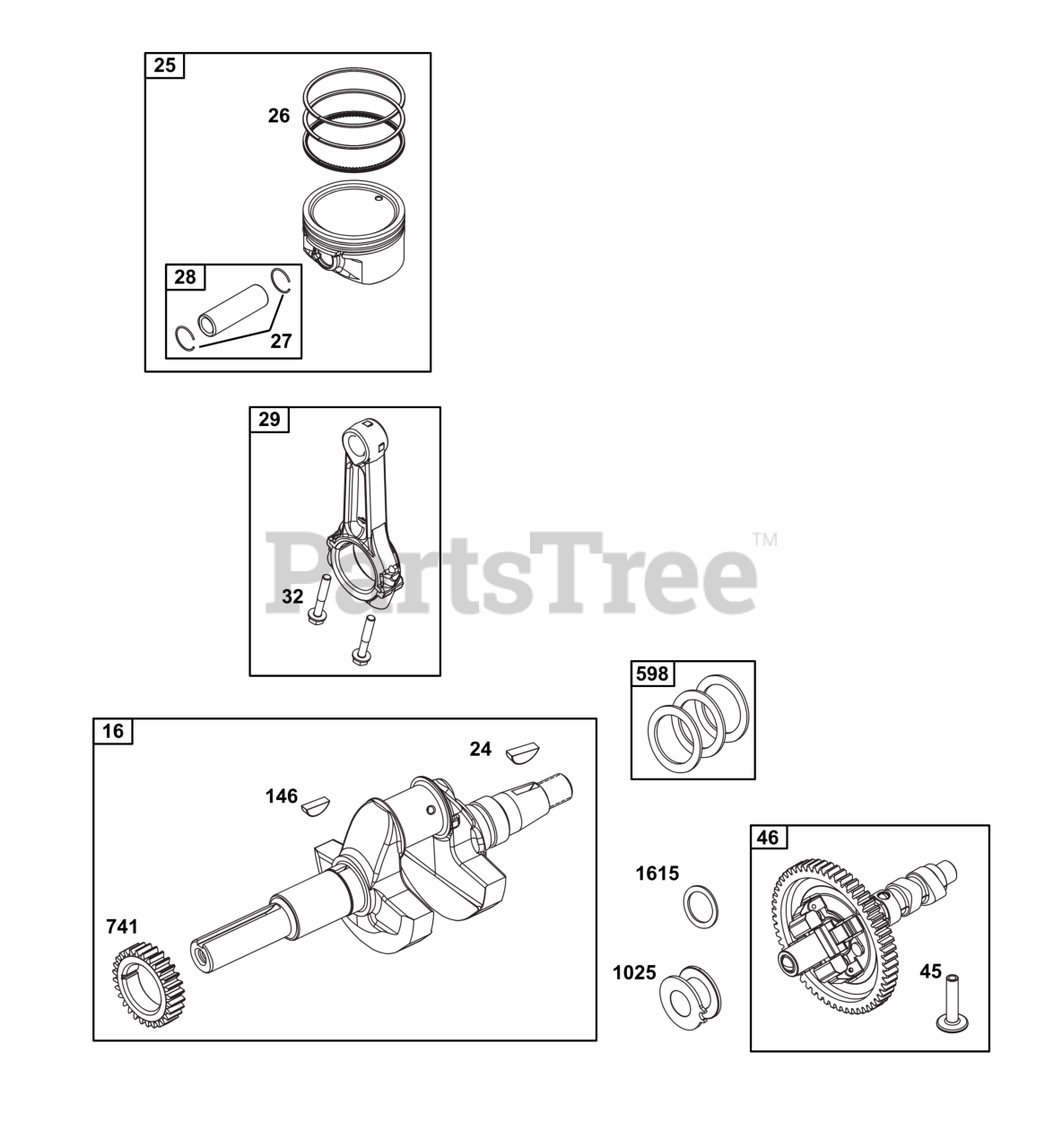 25
26
28
27
29
32
PartsTree™
598
16
24
146
741
1615
1025
46
45