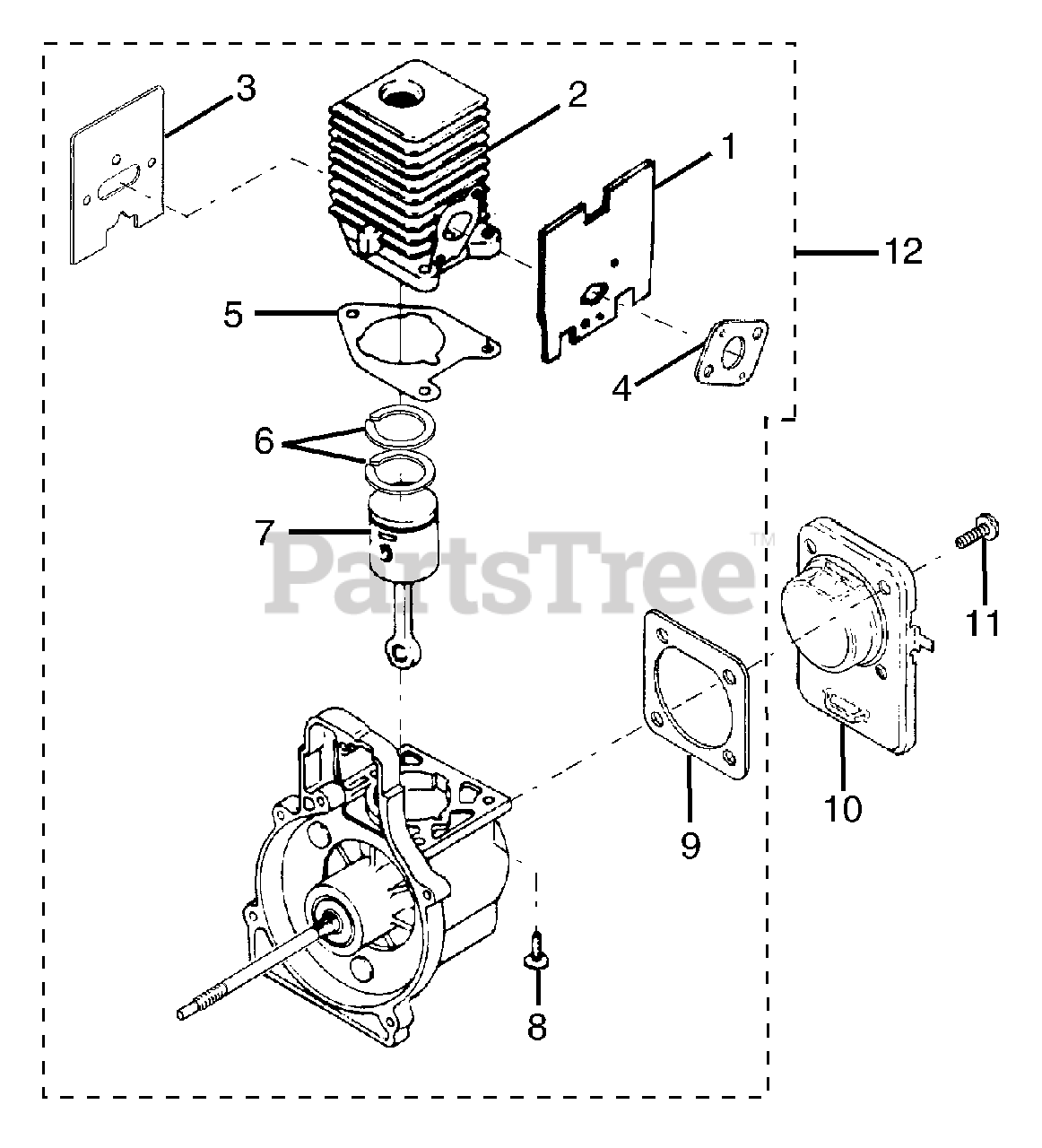 3
2
1
12
5
4
6
7
PartsTree™
11
9
10
8