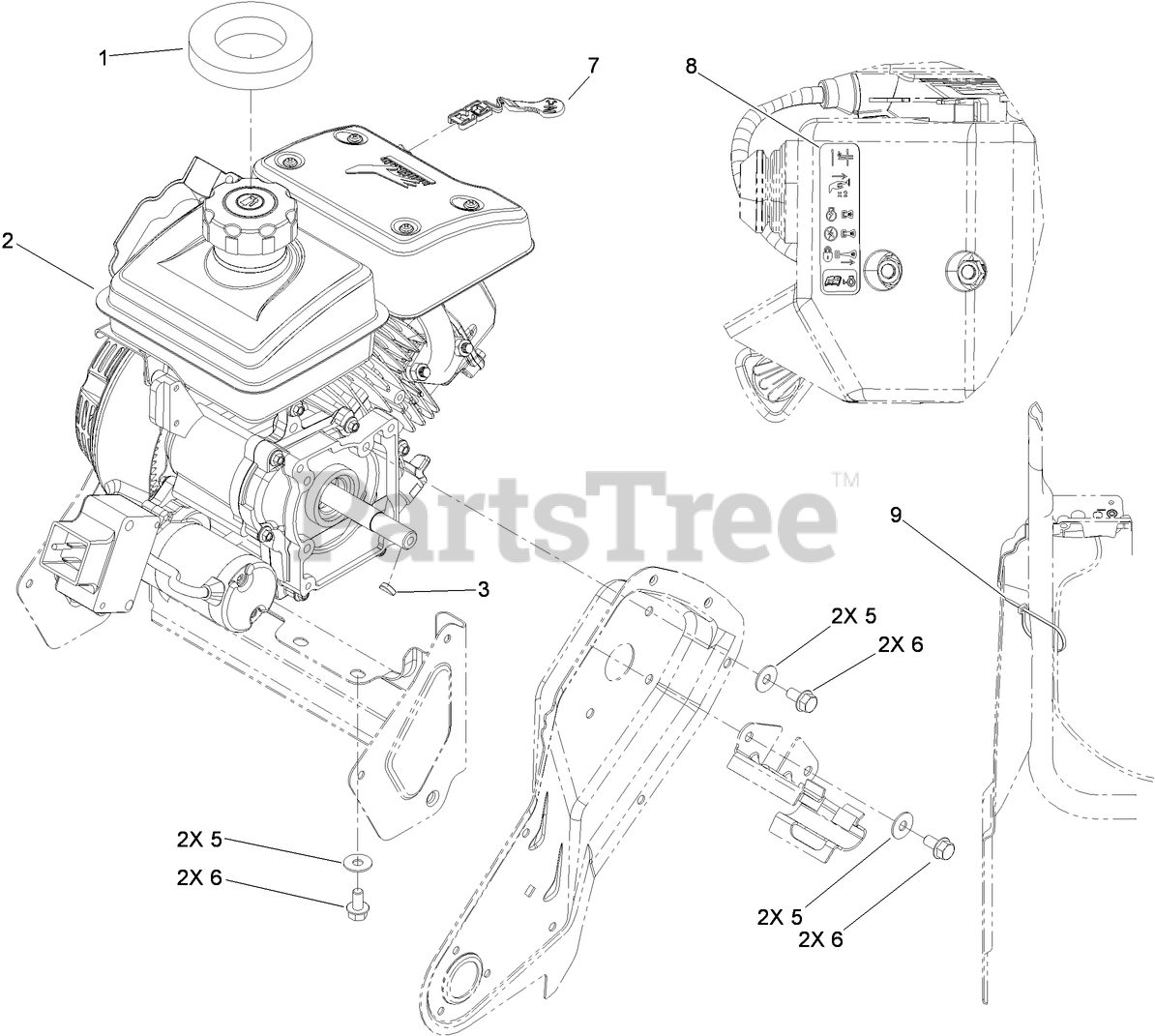 1

7

8

2

PartsTree™

9

3

2X 5

2X 6

2X 5

2X 6

2X 5

2X 6