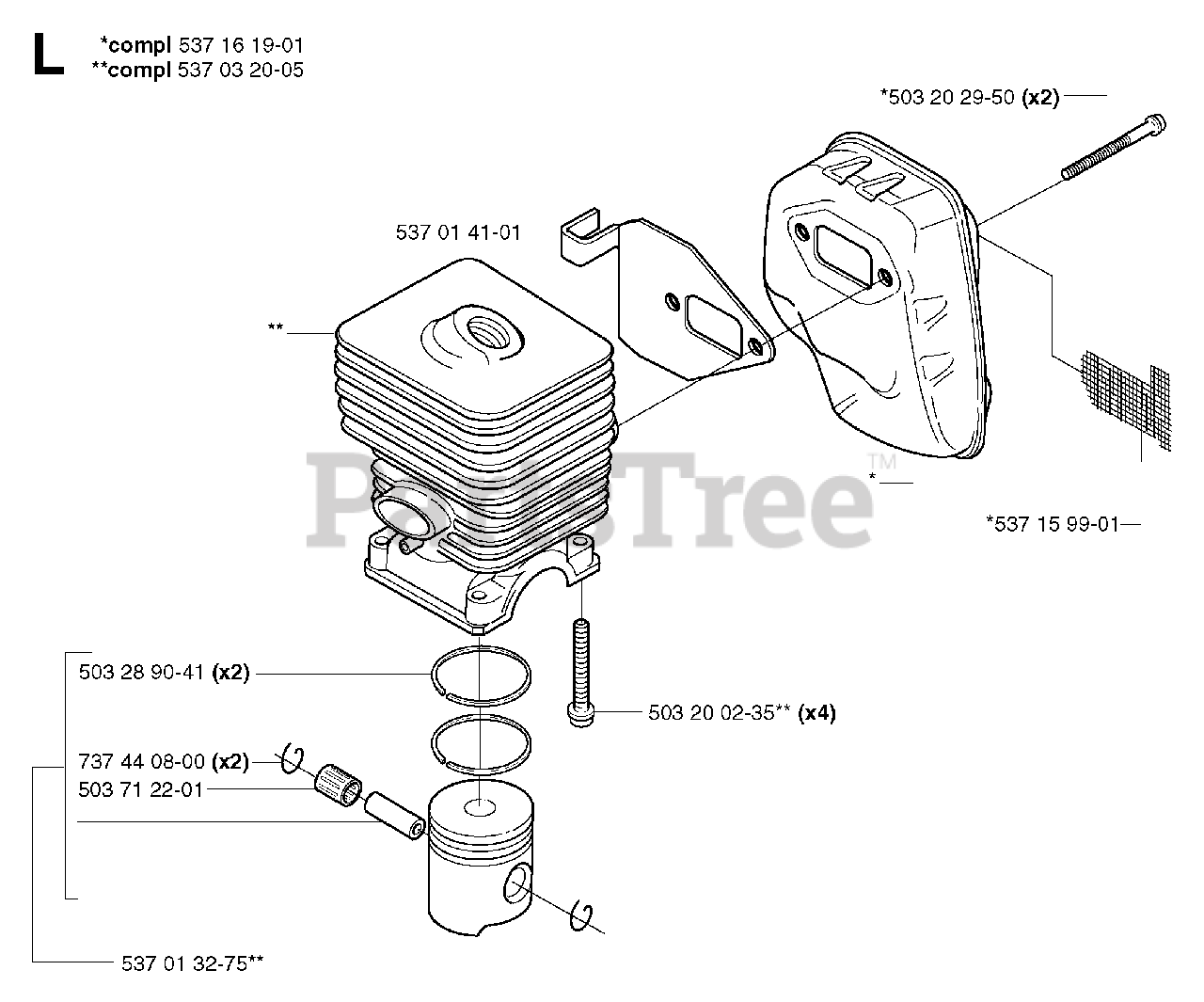 L

*compl 537 16 19-01
**compl 537 03 20-05

*503 20 29-50 (x2)

537 01 41-01

**

PartsTree™

*

*537 15 99-01

503 28 90-41 (x2)

503 20 02-35** (x4)

737 44 08-00 (x2)
503 71 22-01

537 01 32-75**