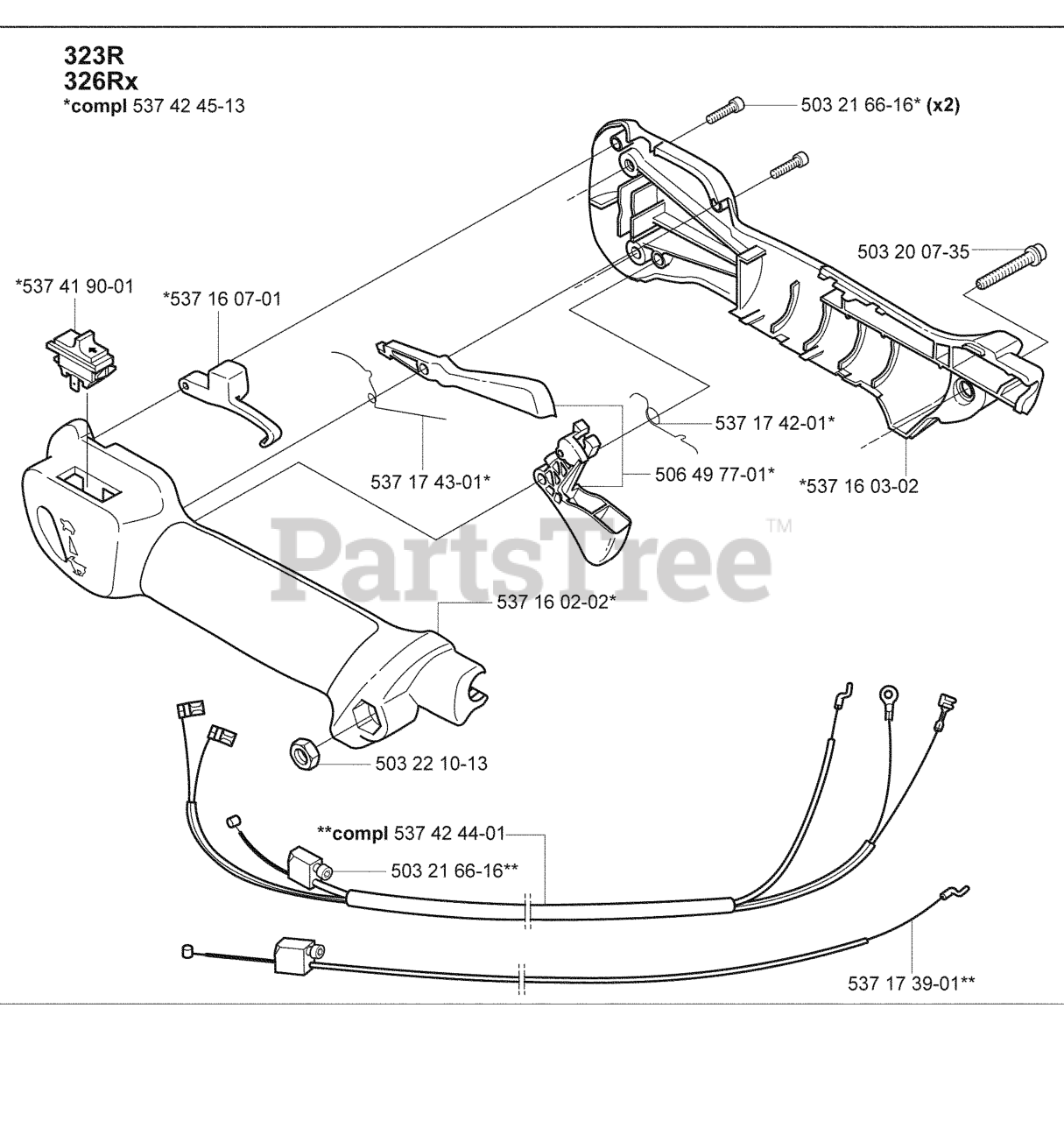 323R
326Rx
*compl 537 42 45-13

503 21 66-16* (x2)

503 20 07-35

*537 41 90-01

*537 16 07-01

537 17 42-01*

537 17 43-01*

506 49 77-01*

*537 16 03-02

PartsTree™

537 16 02-02*

503 22 10-13

**compl 537 42 44-01

503 21 66-16**

537 17 39-01**