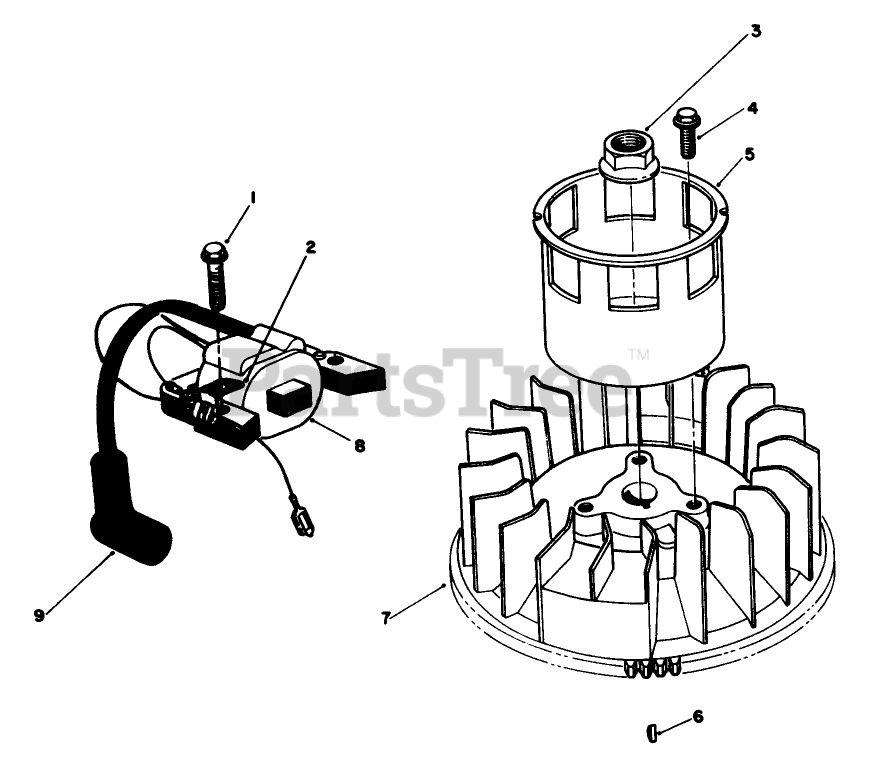 3
4
5
1
2
PartsTree™
8
9
7
6