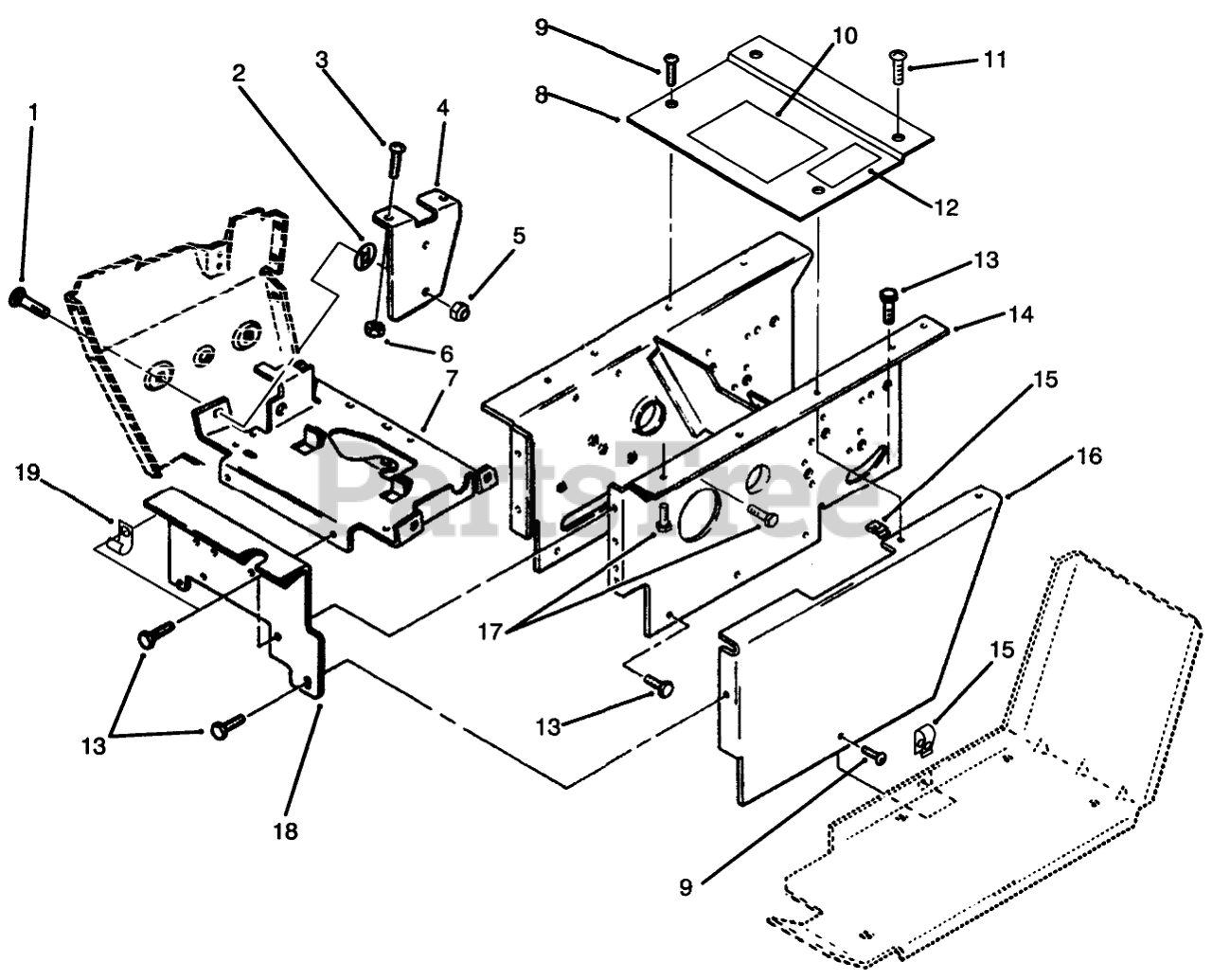 9
10
11
8
12
1
2
3
4
5
13
14
6
7
15
16
19
PartsTree
17
15
13
13
18
9