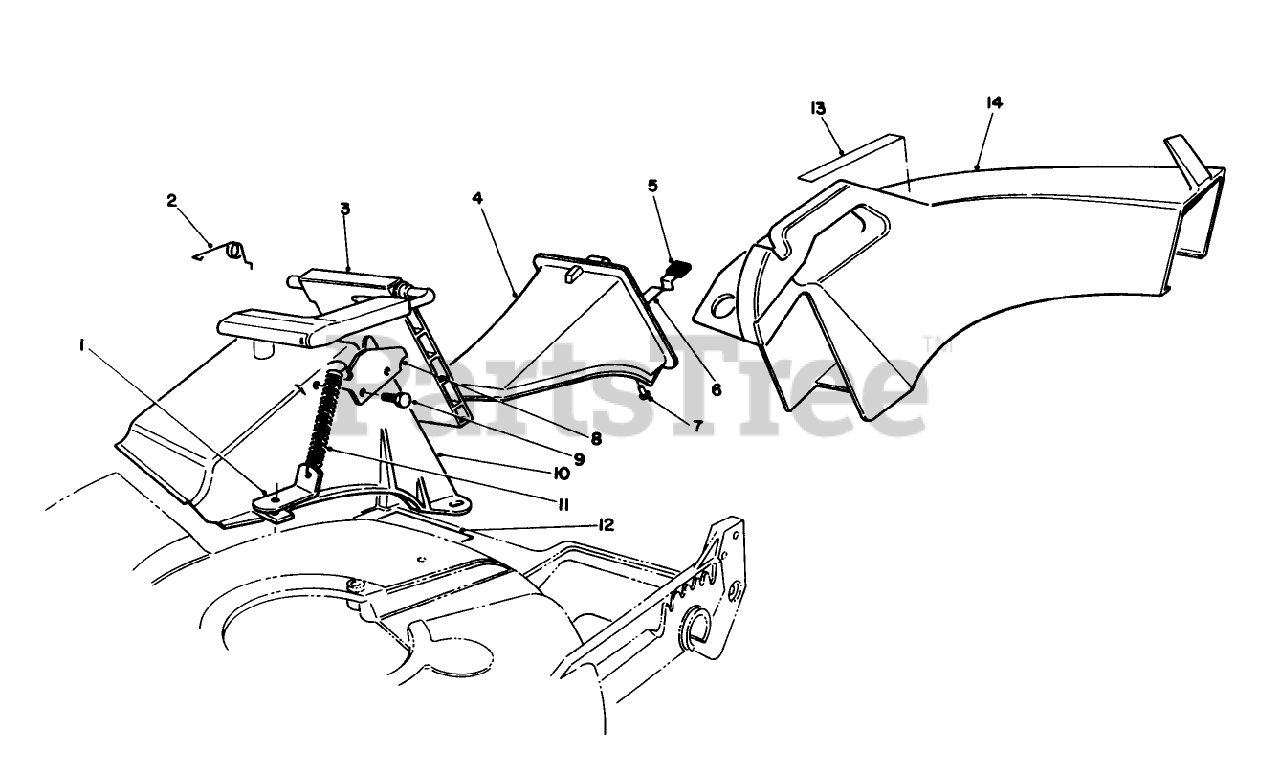 13
14
2
3
4
5
1
PartsTree™
6
7
8
9
10
11
12