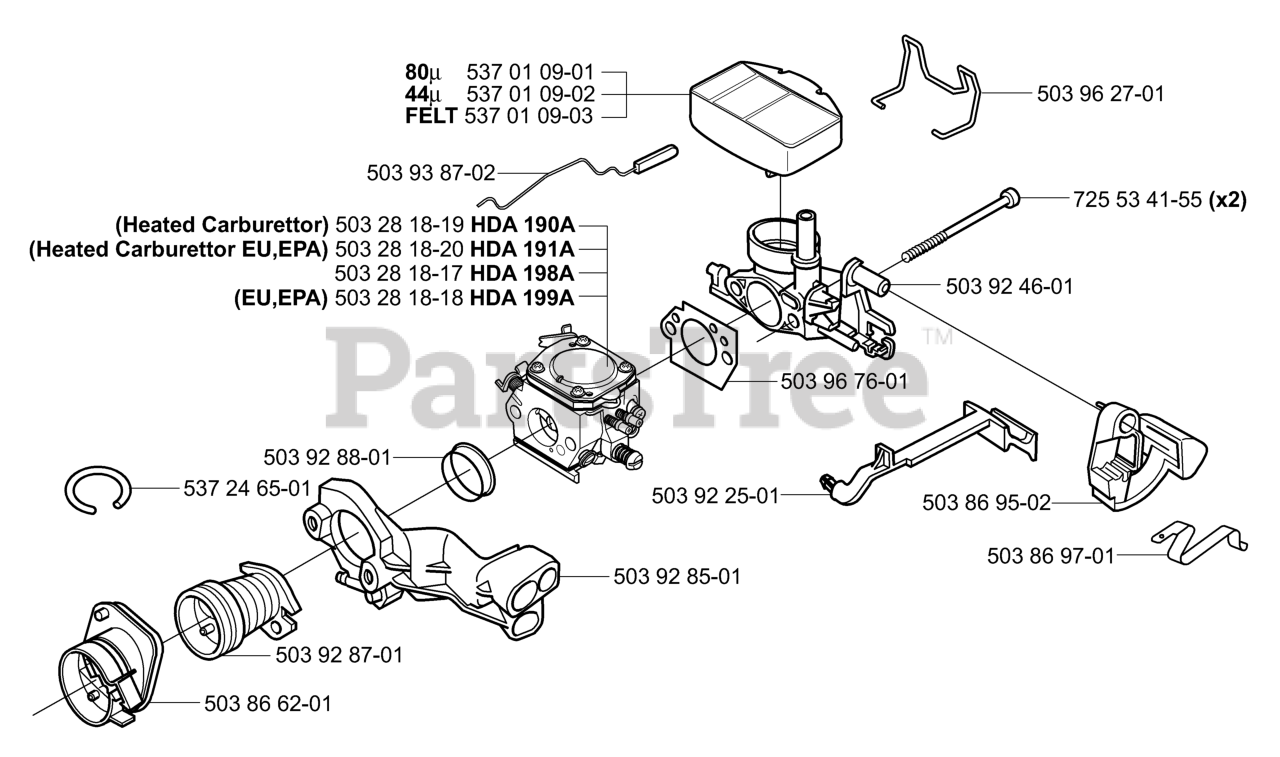 80μ 537 01 09-01
44μ 537 01 09-02
FELT 537 01 09-03

503 96 27-01

503 93 87-02

725 53 41-55 (x2)

(Heated Carburettor) 503 28 18-19 HDA 190A
(Heated Carburettor EU,EPA) 503 28 18-20 HDA 191A
503 28 18-17 HDA 198A
(EU,EPA) 503 28 18-18 HDA 199A

503 92 46-01

PartsTree™

503 96 76-01

503 92 88-01

537 24 65-01

503 92 25-01

503 86 95-02

503 86 97-01

503 92 85-01

503 92 87-01

503 86 62-01