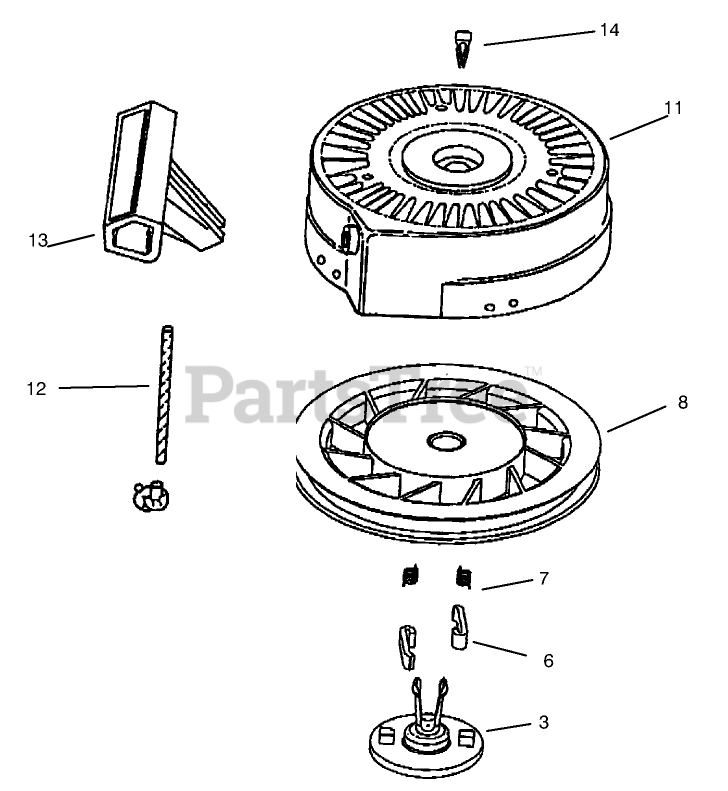 14

11

13

12

PartsTree™

8

7

6

3