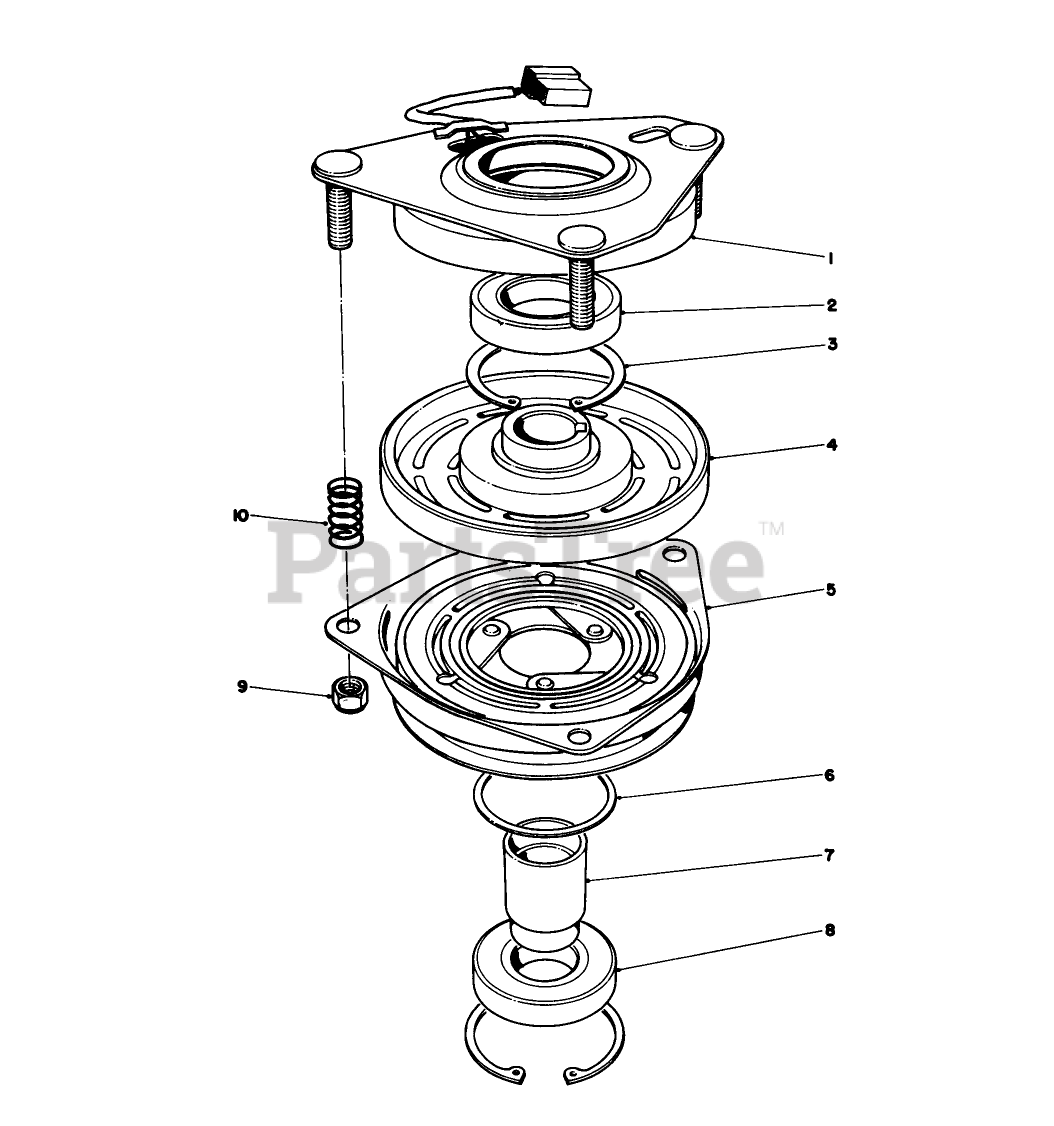 1
2
3
4
10
PartsTree™
5
9
6
7
8