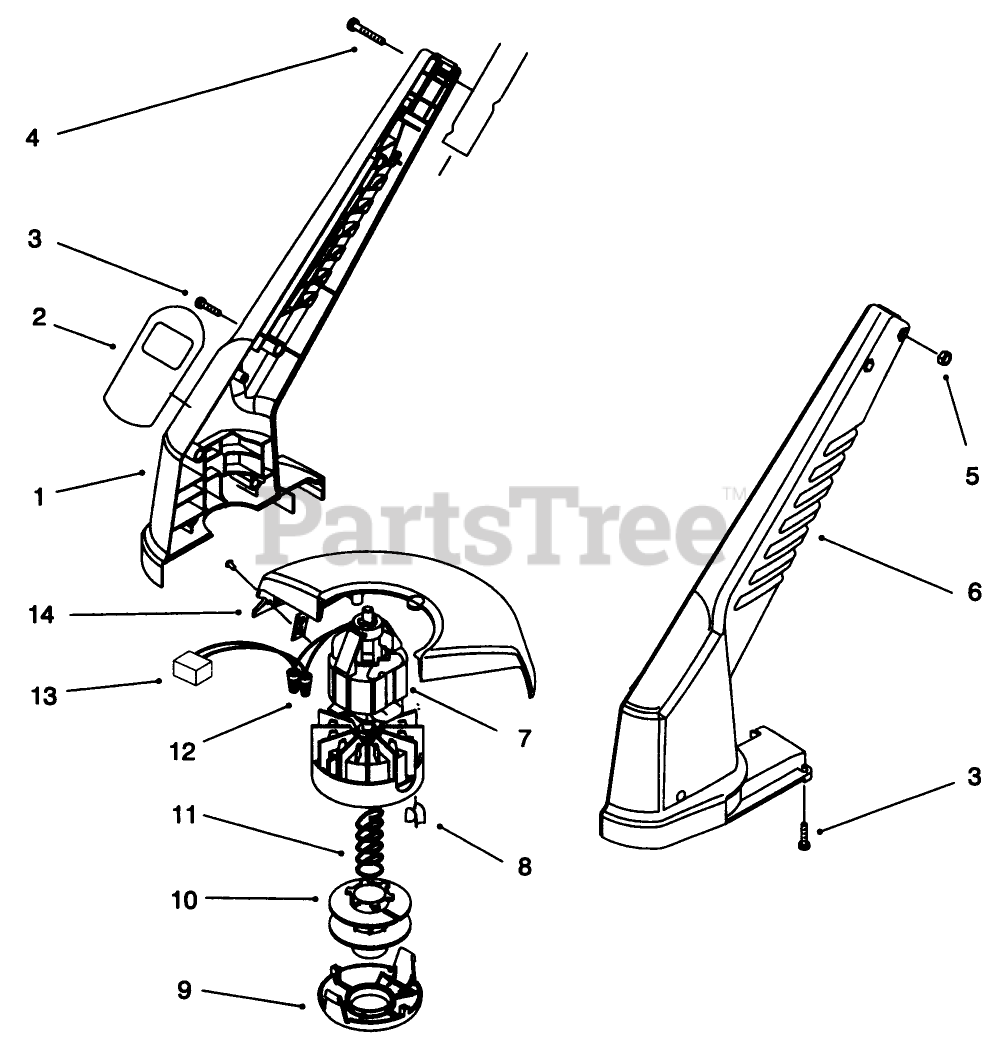 4

3

2

1

PartsTree™

5

6

14

13

12

7

3

11

8

10

9