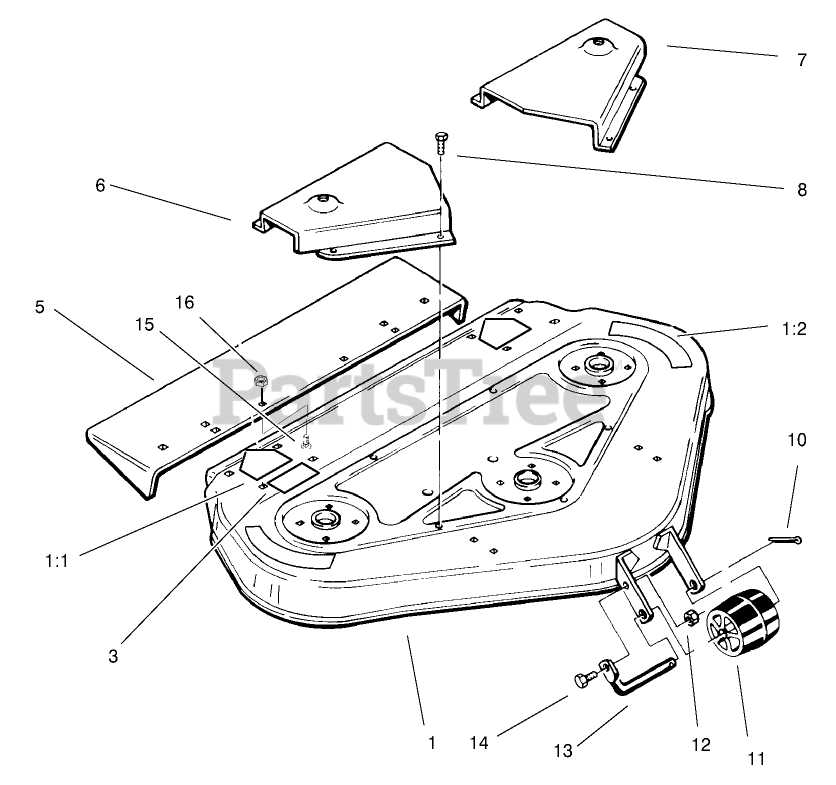 7

8

6

5

16

15

1:2

PartsTree

10

1:1

3

1

14

13

12

11