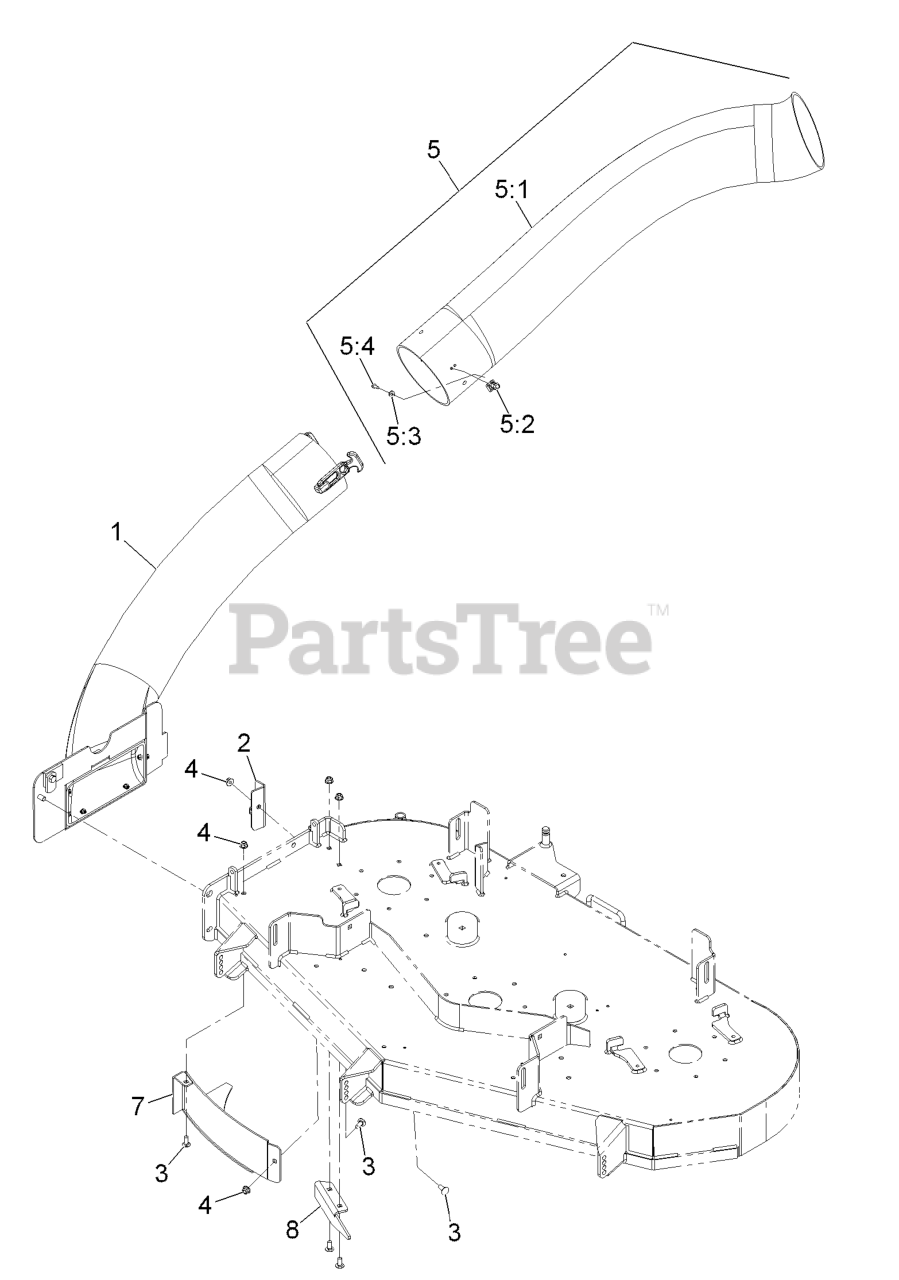 5
5:1
5:4
5:3
5:2
1
PartsTree™
2
4
4
7
3
4
3
8
3