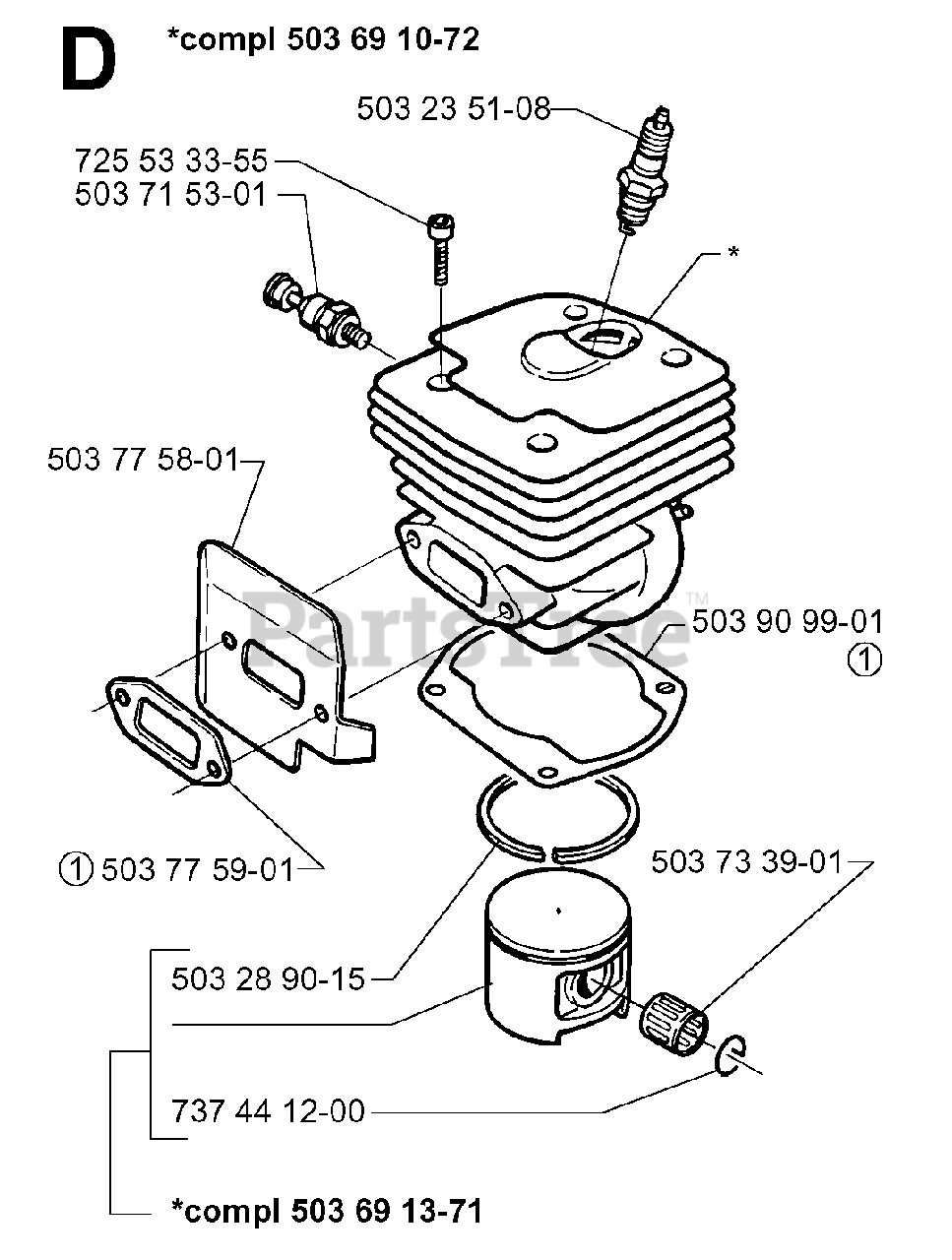 D *compl 503 69 10-72

503 23 51-08

725 53 33-55
503 71 53-01

*

503 77 58-01

PartsTree™

503 90 99-01
①

① 503 77 59-01

503 73 39-01

503 28 90-15

737 44 12-00

*compl 503 69 13-71