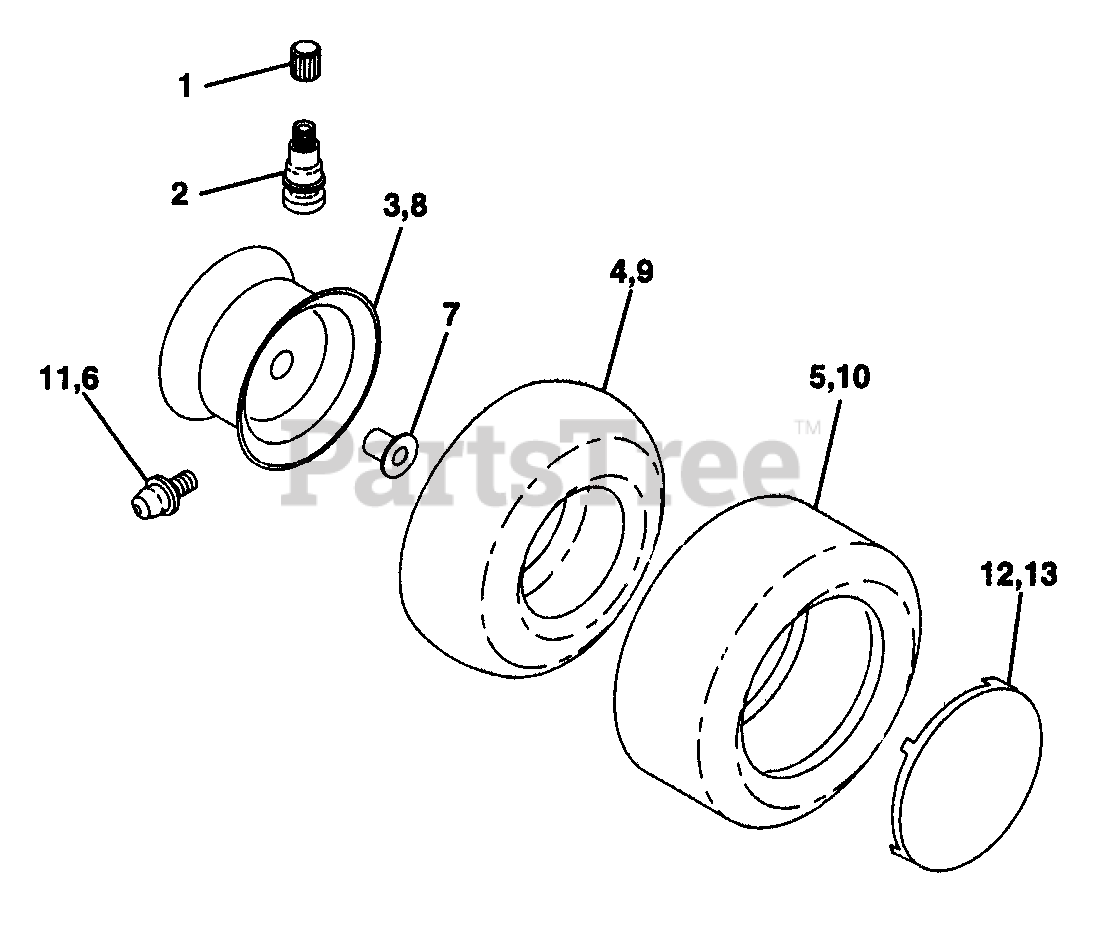 1
2
3,8
4,9
7
11,6
5,10
PartsTree™
12,13