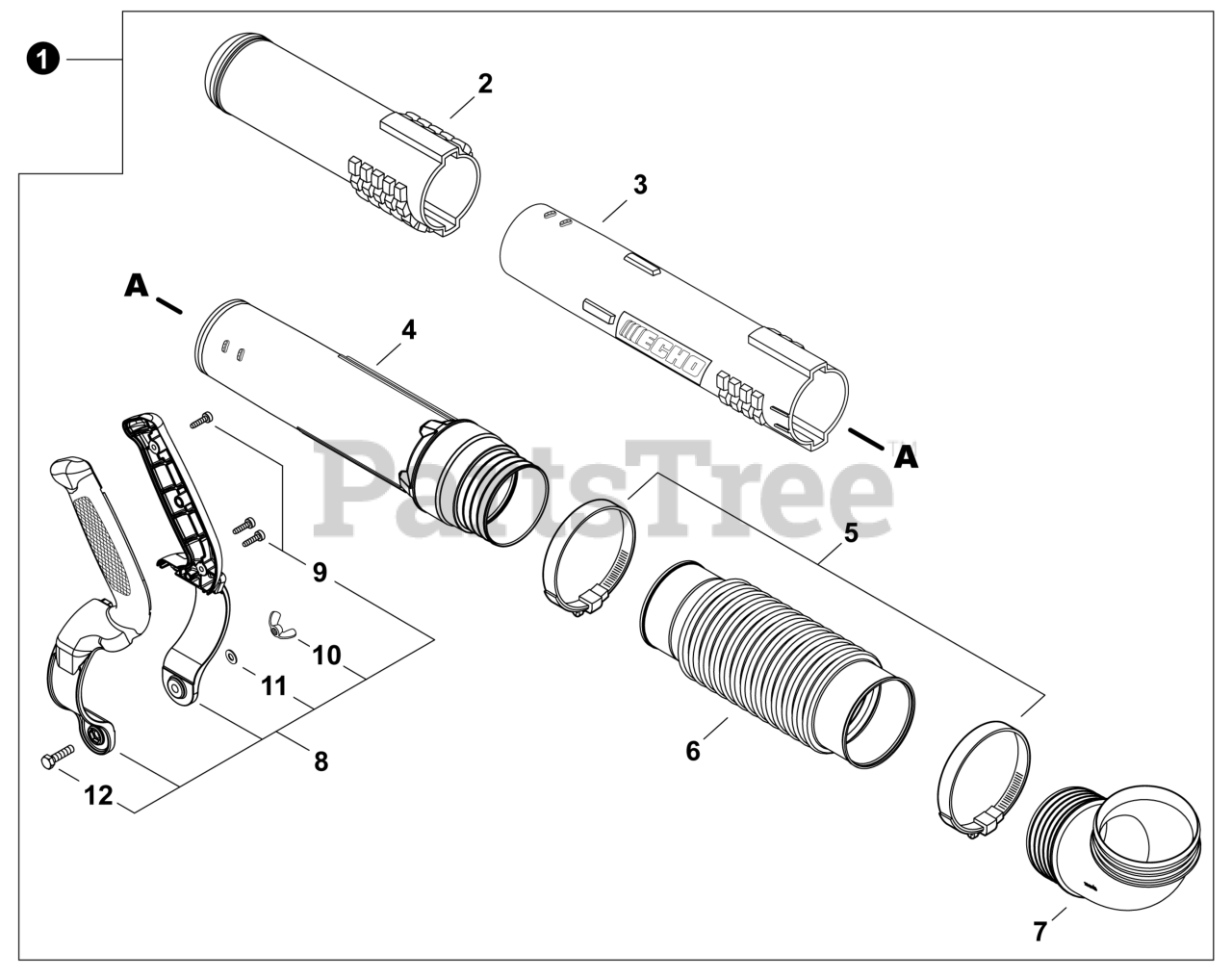 1
2
3
A
4
ECHO
A
PartsTree™
5
9
10
11
8
6
12
7