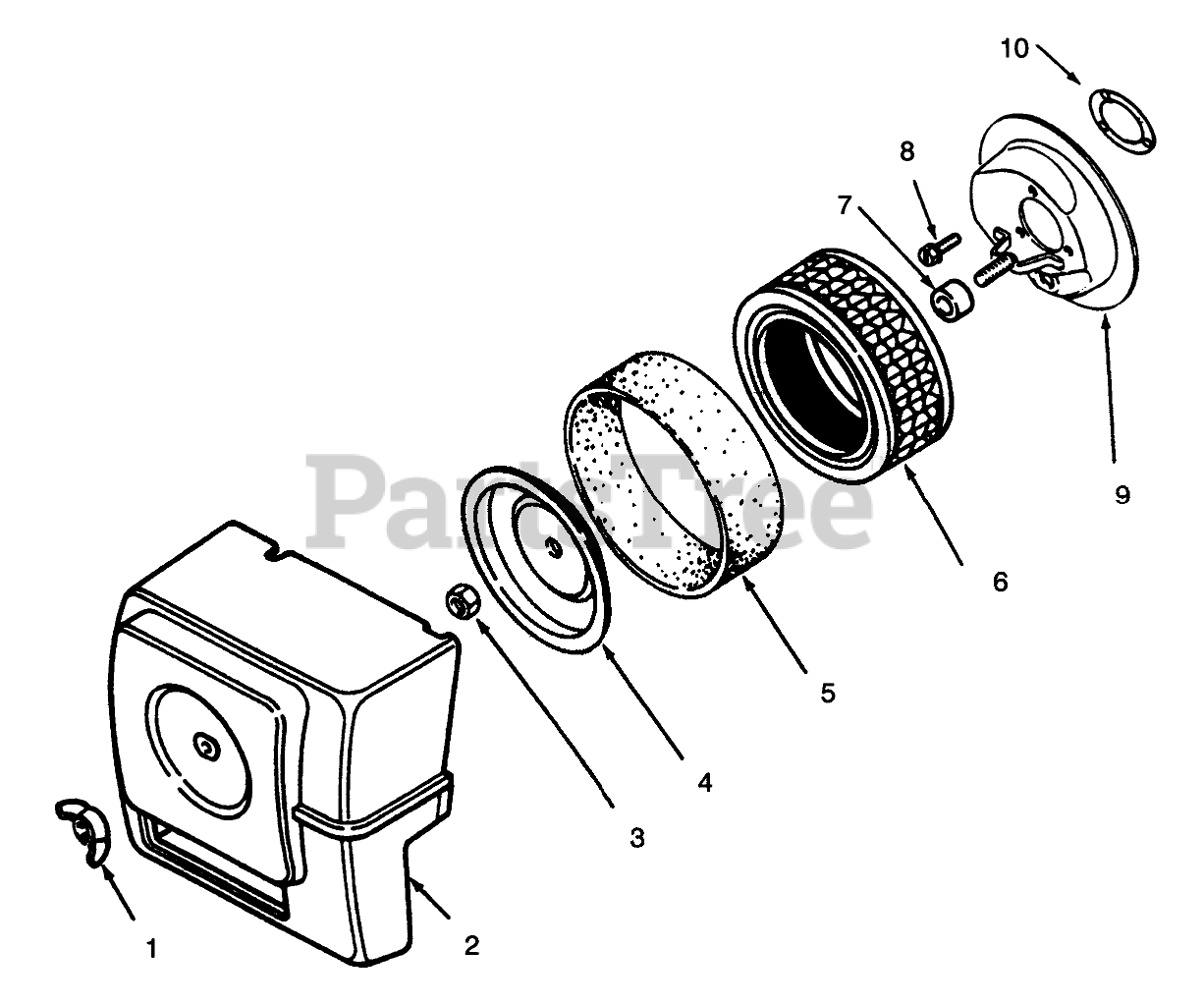 10
8
7
9
PartsTree
6
5
4
3
1
2