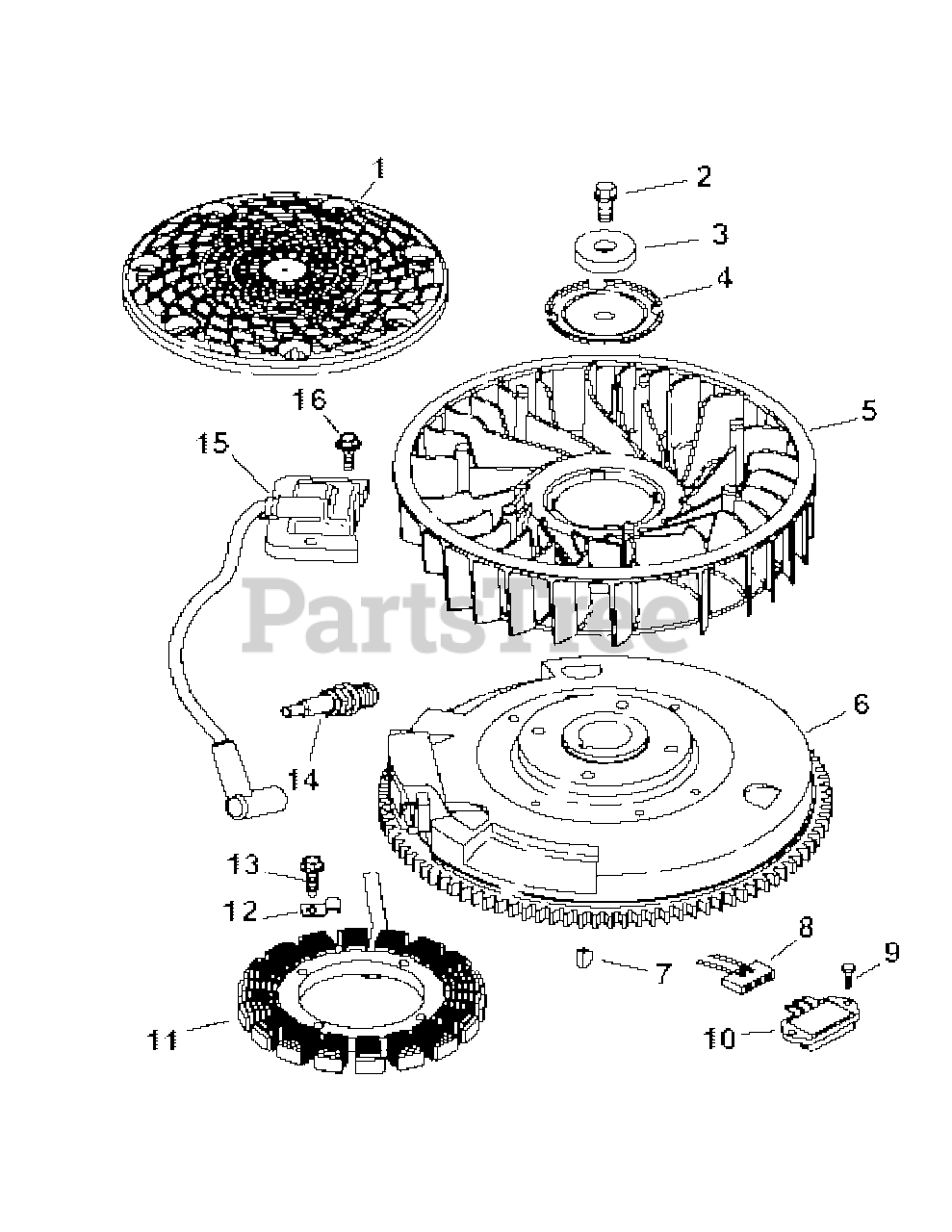 1
2
3
4
16
15
5
PartsTree
6
14
13
12
8
9
7
11
10