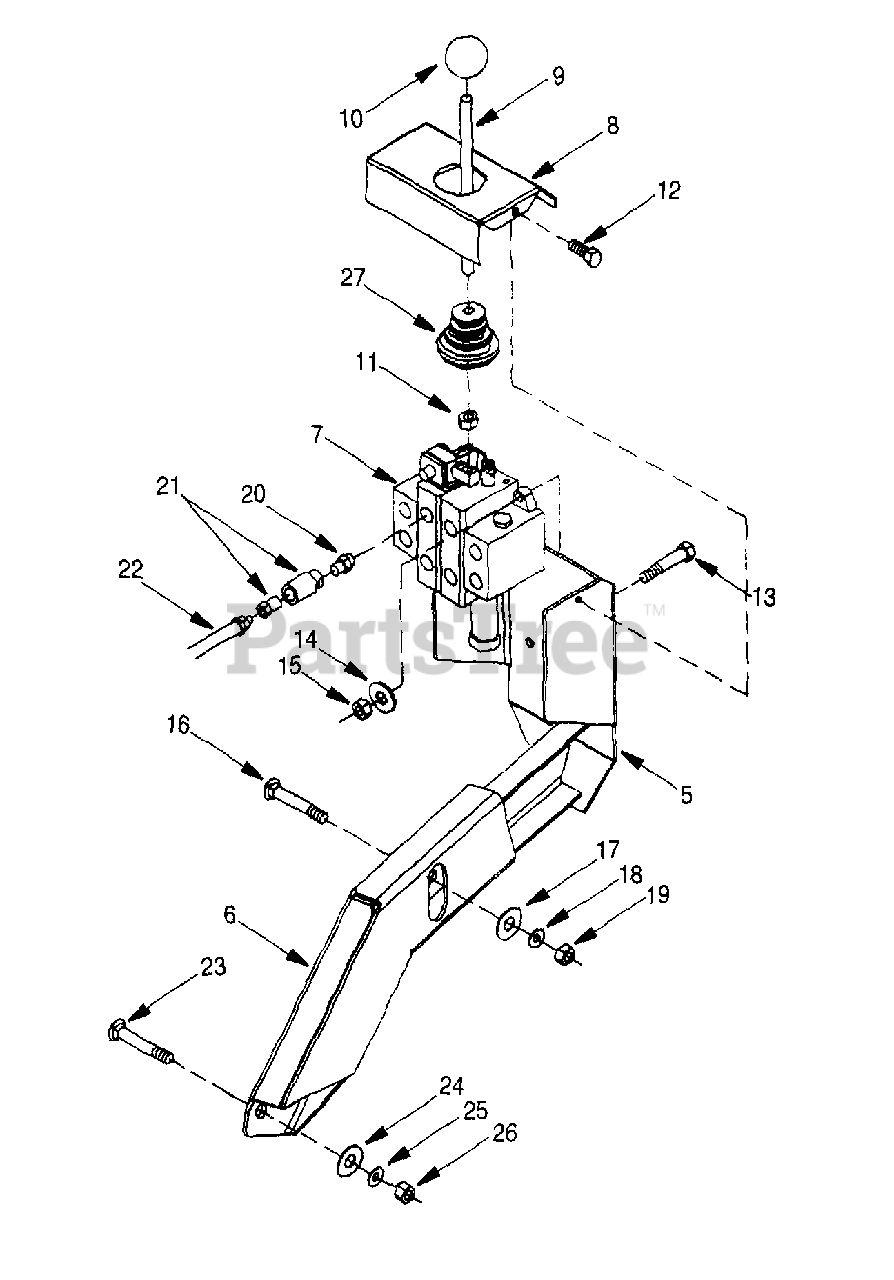 10
9
8
12
27
11
7
21
20
22
13
PartsTree™
14
15
16
5
17
18
19
6
23
24
25
26