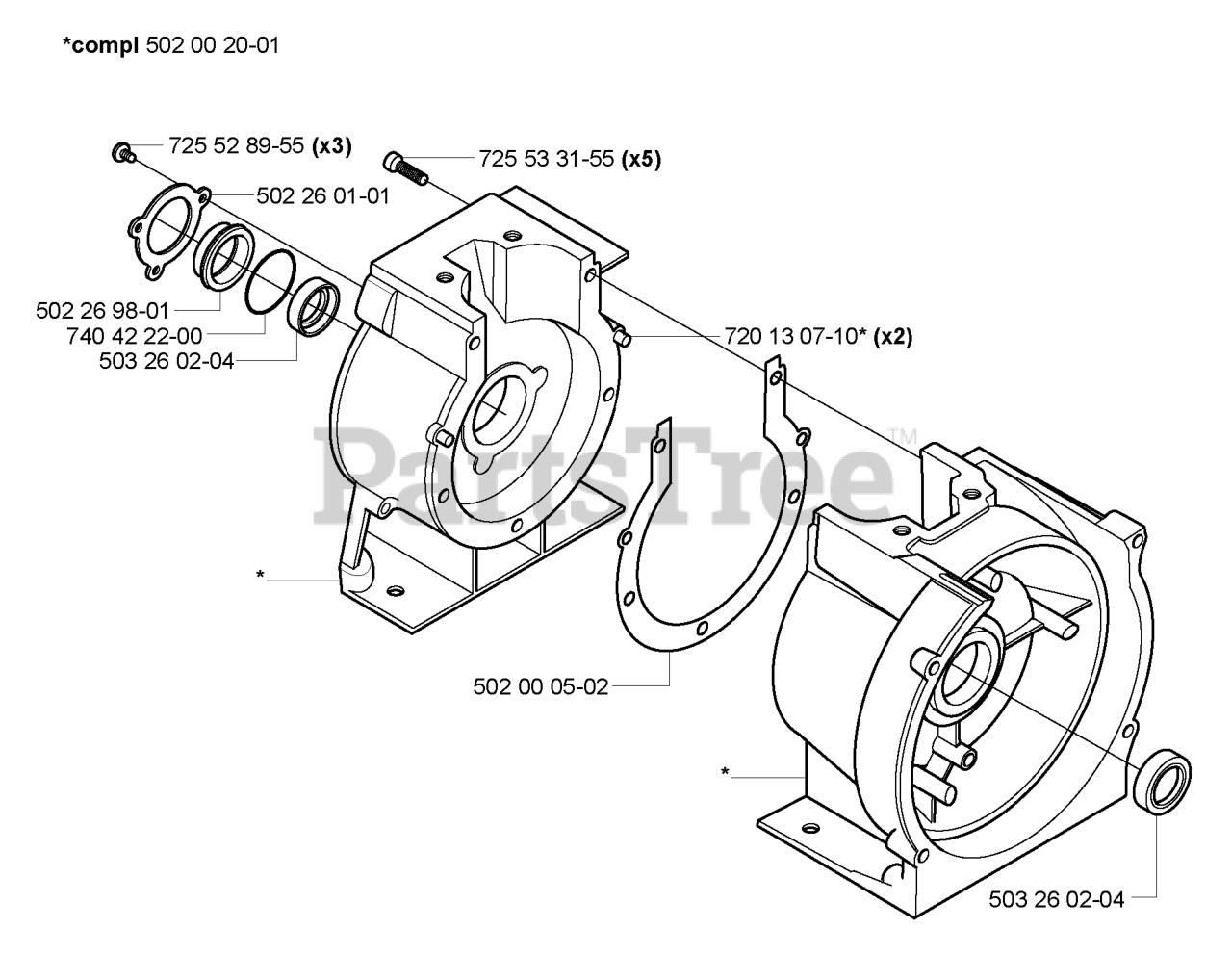 *compl 502 00 20-01

725 52 89-55 (x3)

725 53 31-55 (x5)

502 26 01-01

502 26 98-01

740 42 22-00

503 26 02-04

720 13 07-10* (x2)

PartsTree™

*

502 00 05-02

*

503 26 02-04