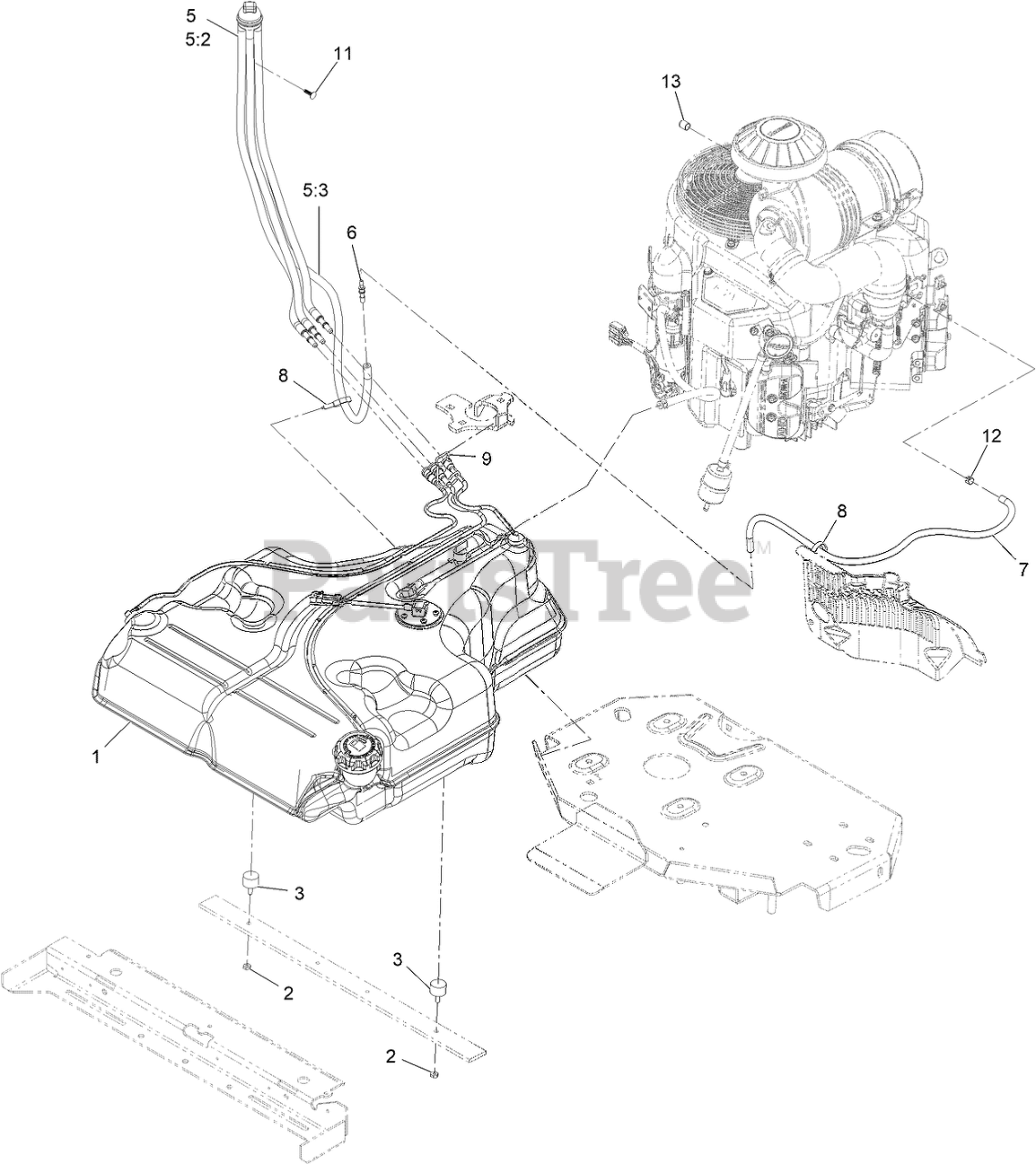 5
5:2
11
13
5:3
6
8
9
12
8
7
PartsTree™
1
3
2
3
2