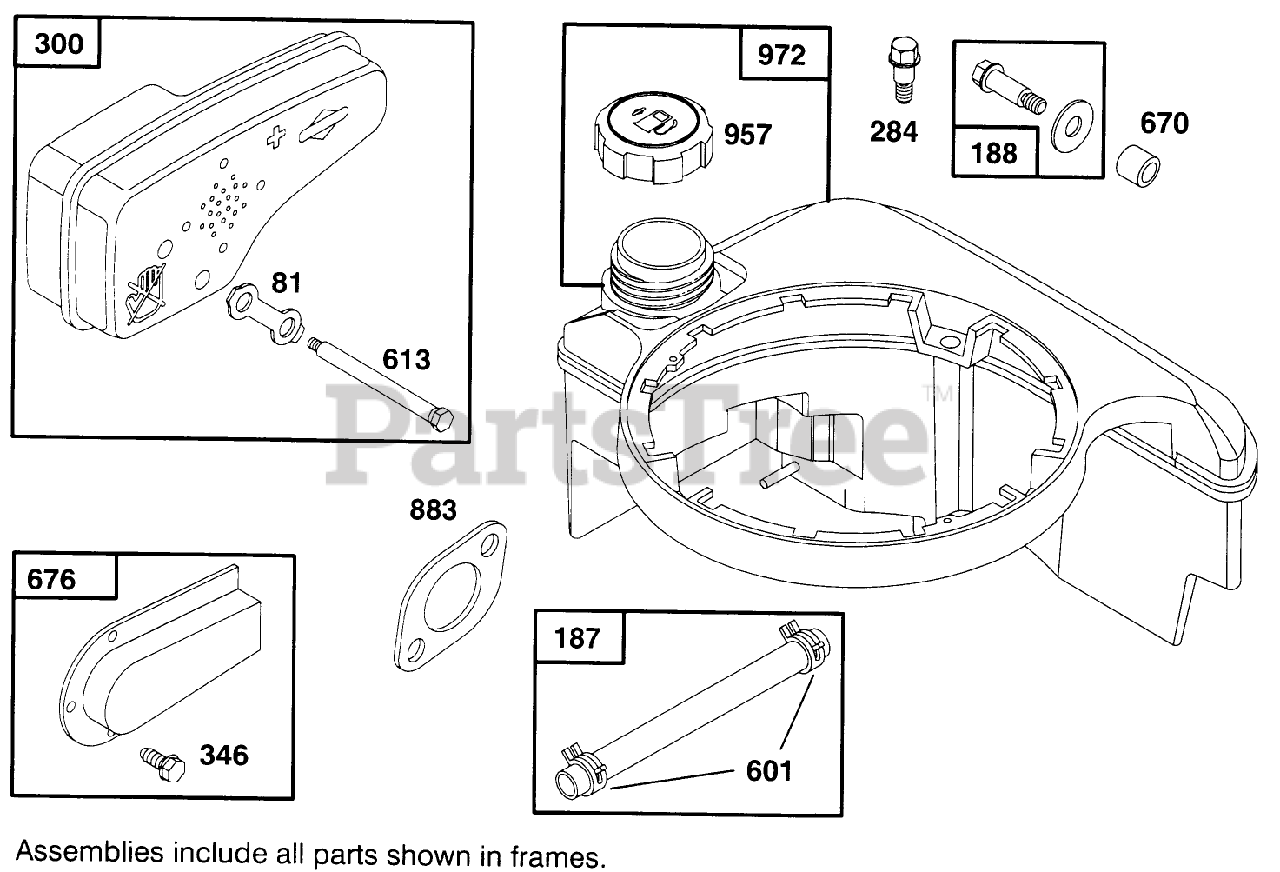 300
81
613
972
957
284
188
670
PartsTree™
883
676
346
187
601
Assemblies include all parts shown in frames.