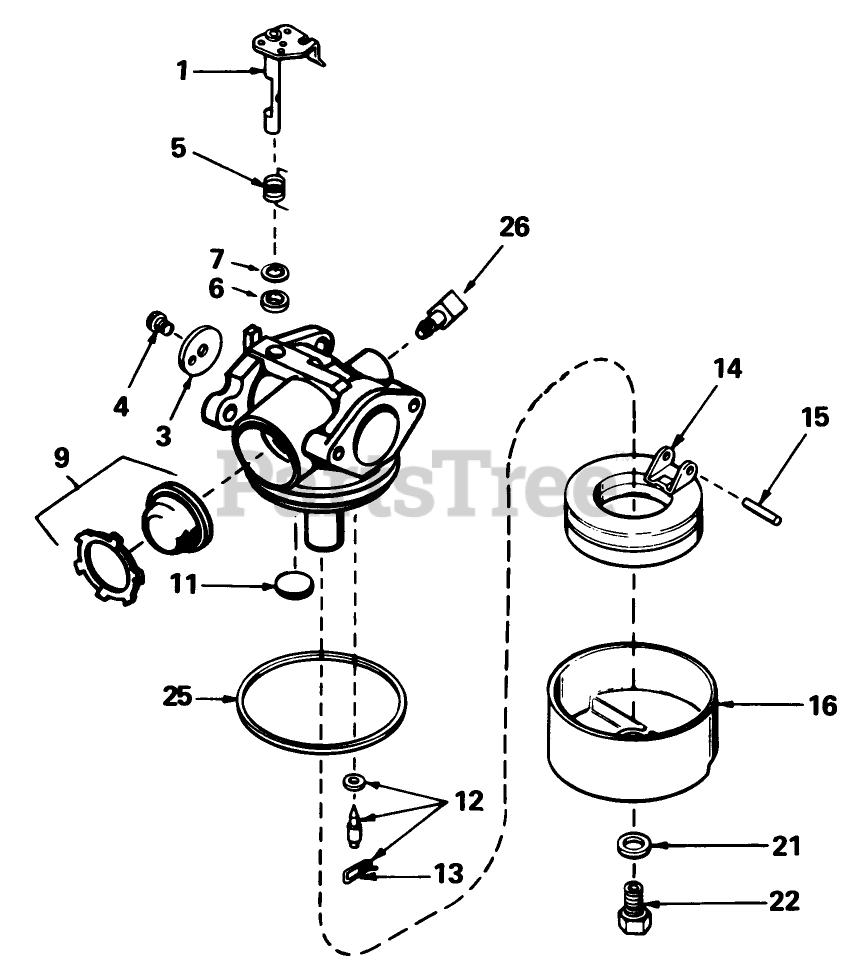 1
5
26
7
6
4
3
14
15
9
PartsTree
11
25
16
12
13
21
22