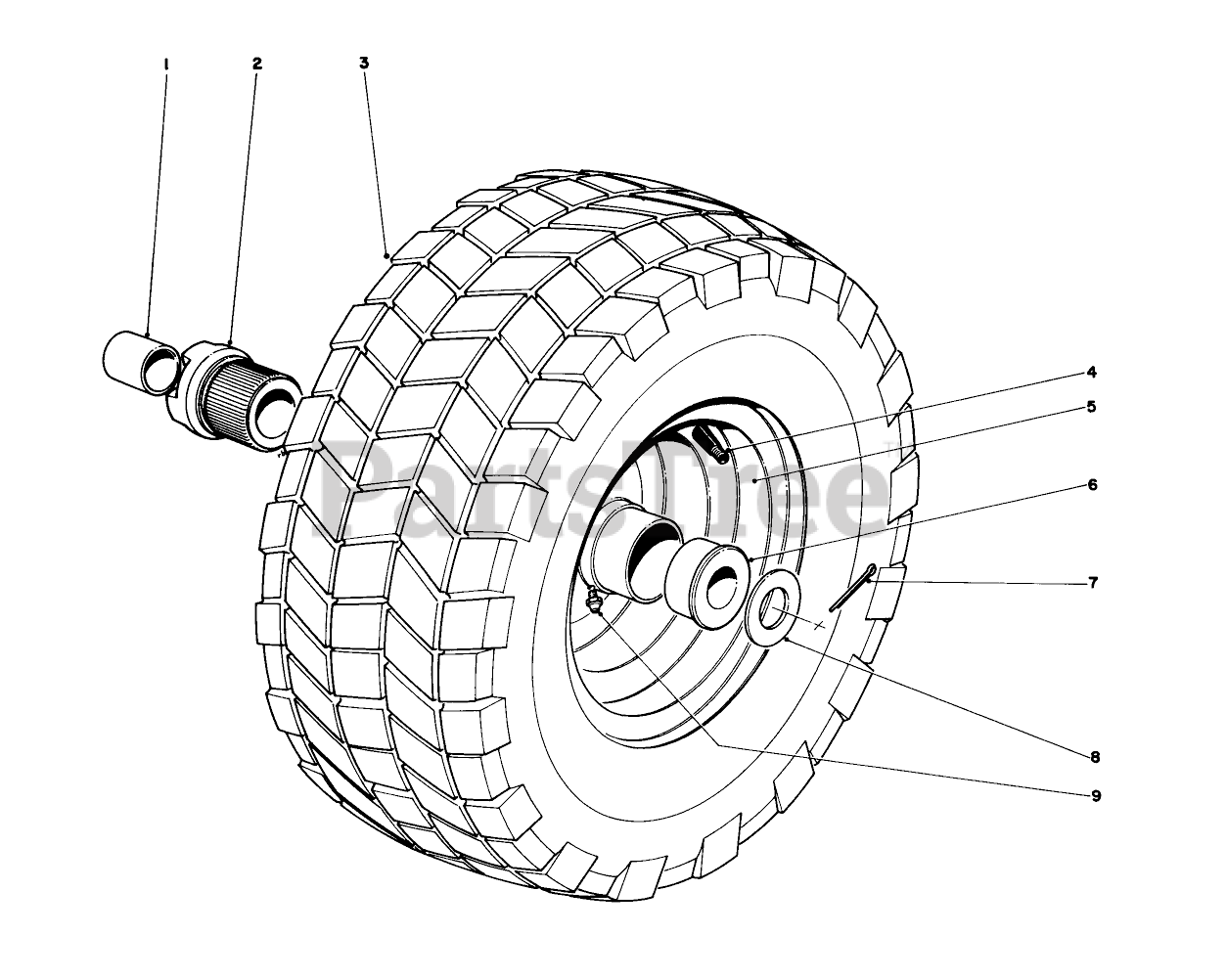 1
2
3
4
5
6
7
8
9
PartsTree