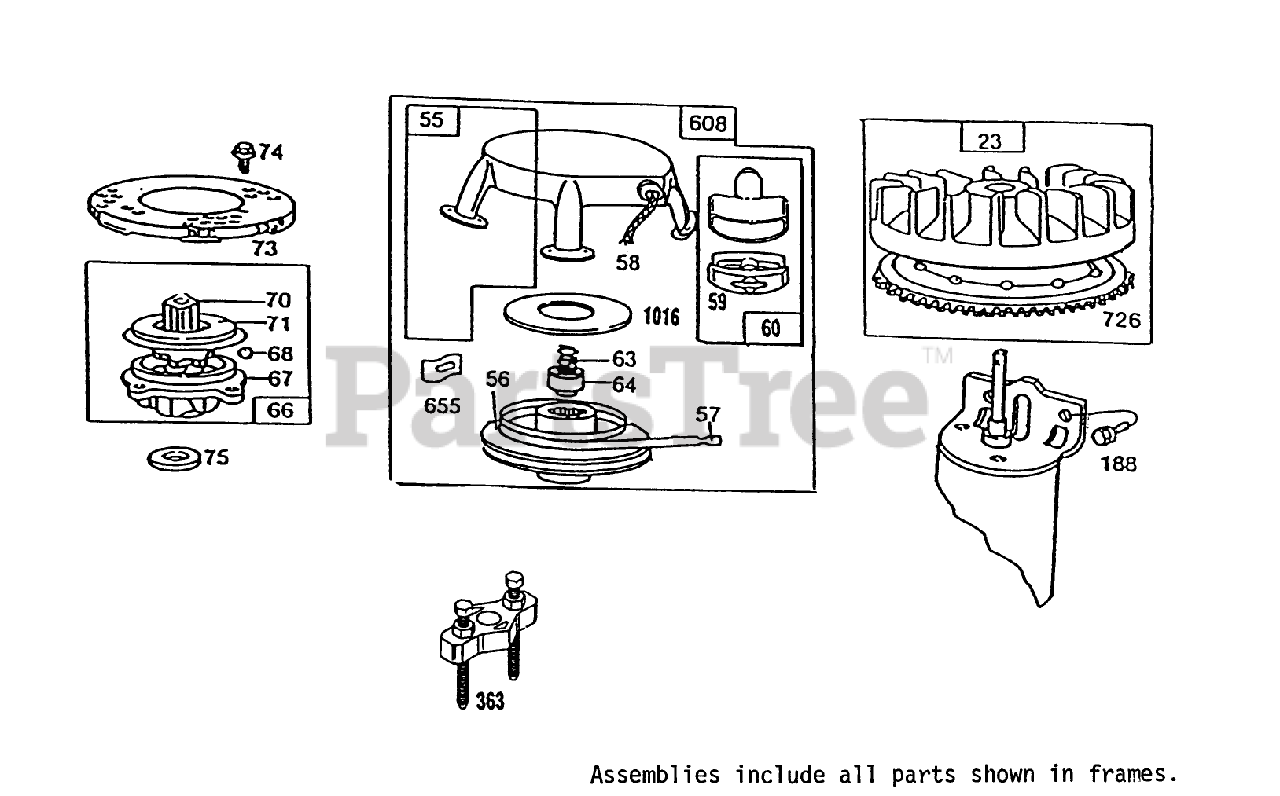 74
73
70
71
68
67
66
75
55
608
58
59
60
1016
63
64
655
56
57
23
726
188
363
PartsTree™
Assemblies include all parts shown in frames.